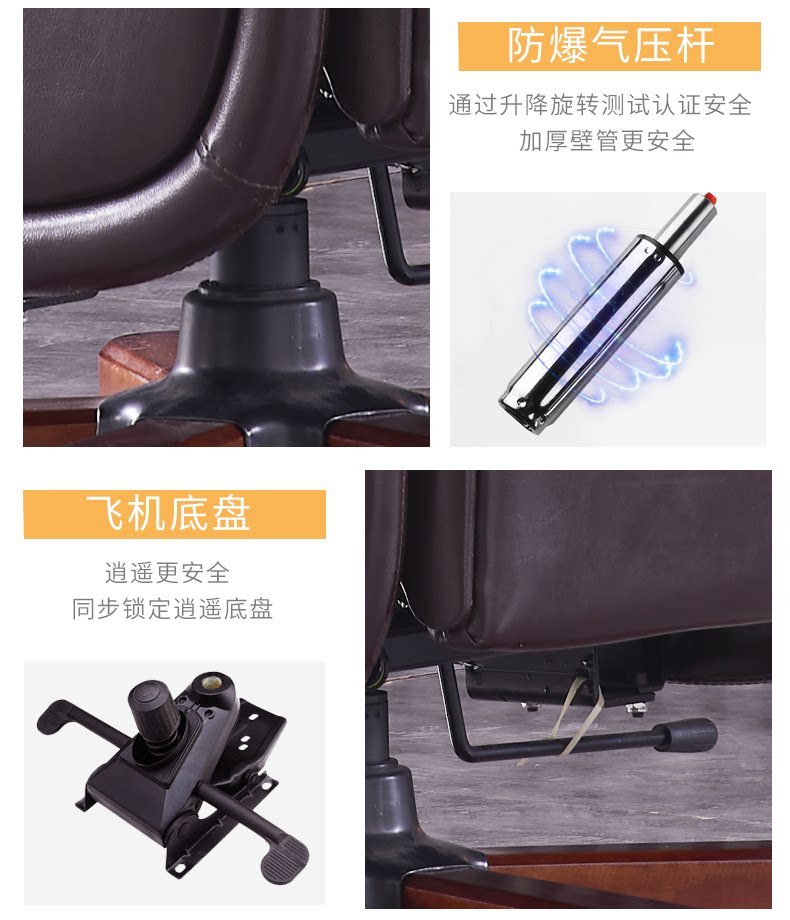 防爆气压杆

通过升降旋转测试认证安全
加厚壁管更安全

飞机底盘

逍遥更安全
同步锁定逍遥底盘