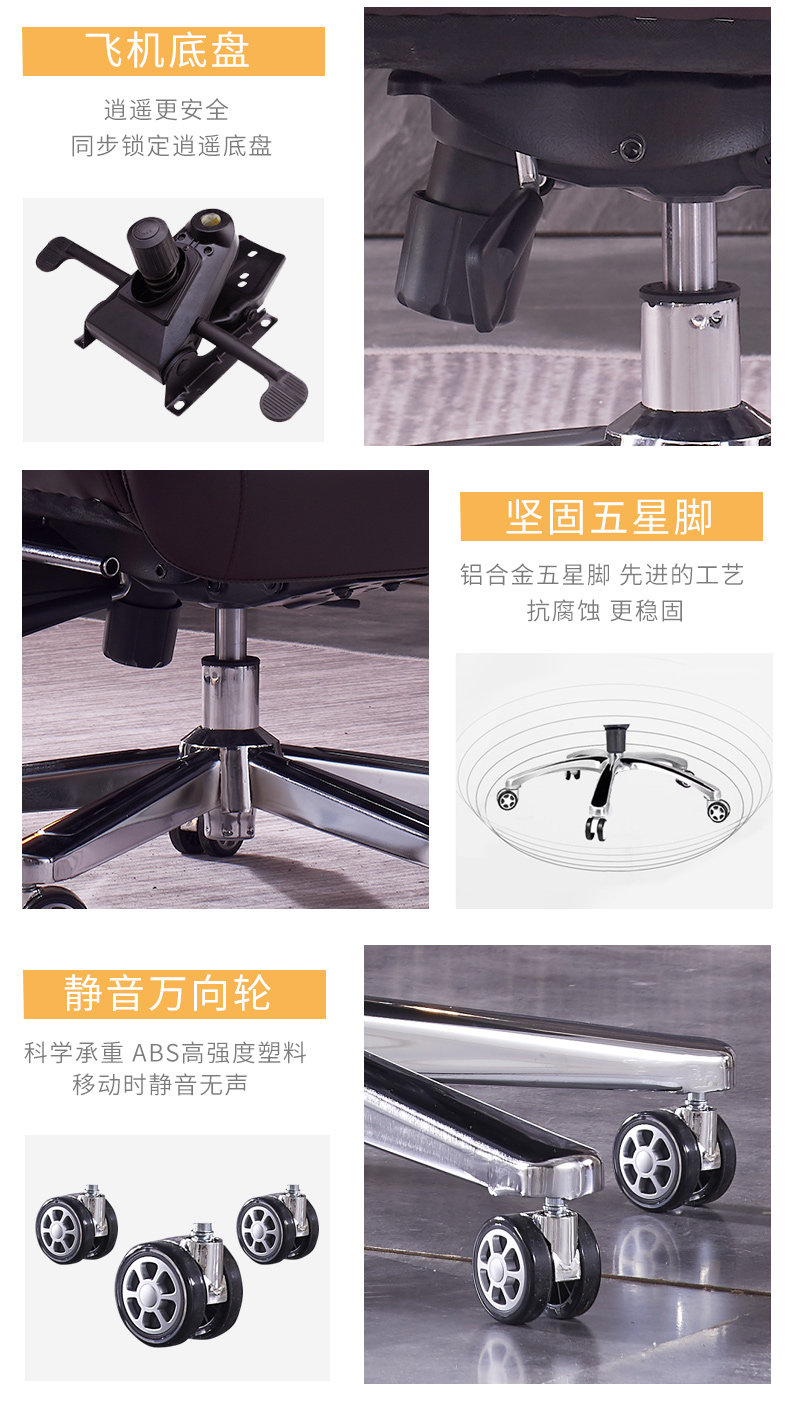 飞机底盘

逍遥更安全
同步锁定逍遥底盘

坚固五星脚

铝合金五星脚 先进的工艺
抗腐蚀 更稳固

静音万向轮

科学承重 ABS高强度塑料
移动时静音无声