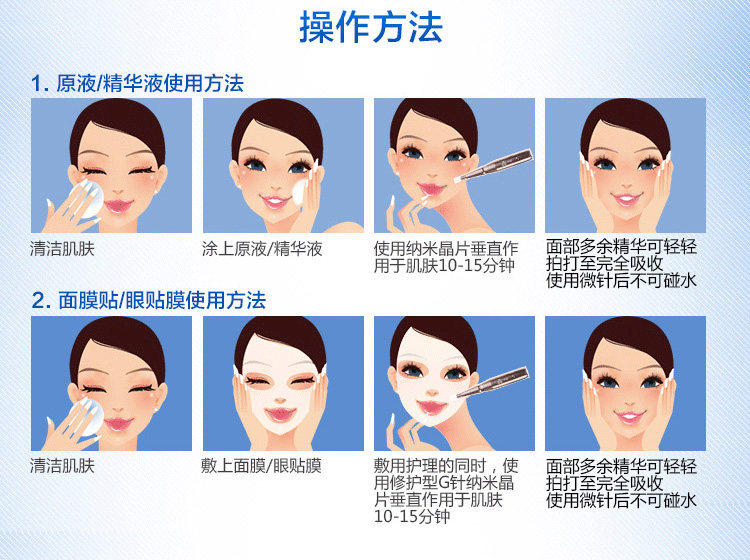 操作方法

1. 原液/精华液使用方法

清洁肌肤

涂上原液/精华液

使用纳米晶片垂直作用于肌肤10-15分钟

面部多余精华可轻轻拍打至完全吸收
使用微针后不可碰水

2. 面膜贴/眼贴膜使用方法

清洁肌肤

敷上面膜/眼贴膜

敷用护理的同时，使用修护型G针纳米晶片垂直作用于肌肤10-15分钟

面部多余精华可轻轻拍打至完全吸收
使用微针后不可碰水