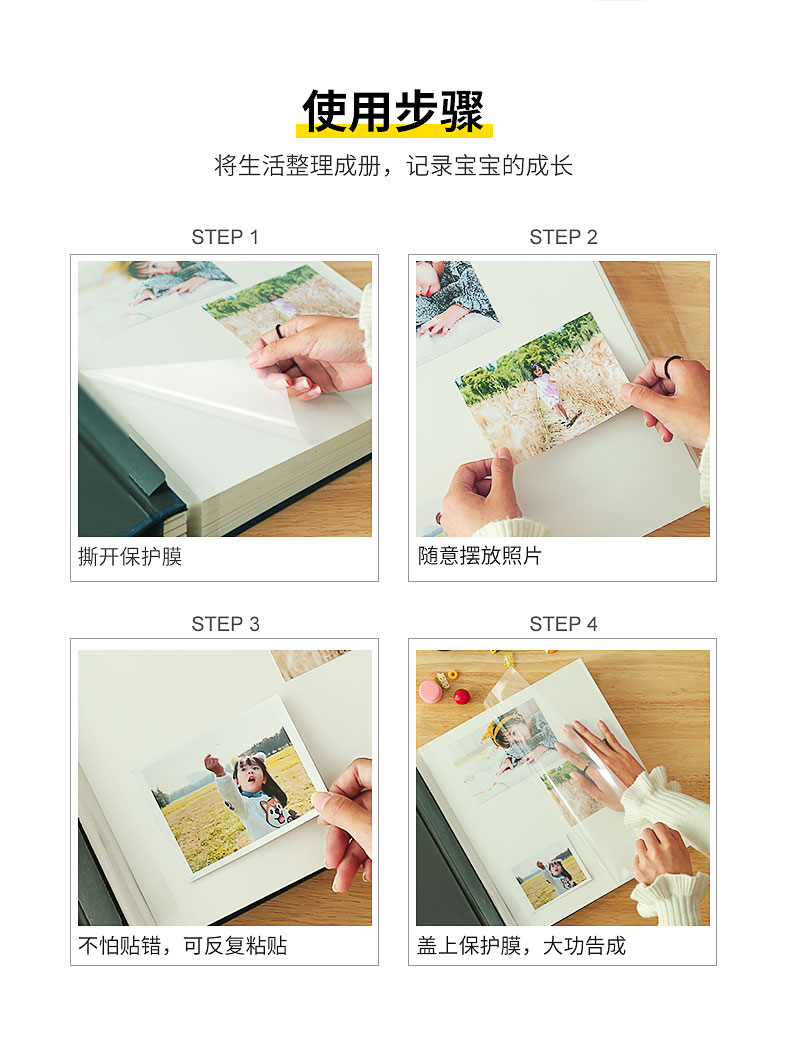 使用步骤

将生活整理成册，记录宝宝的成长

STEP 1

撕开保护膜

STEP 2

随意摆放照片

STEP 3

不怕贴错，可反复粘贴

STEP 4

盖上保护膜，大功告成