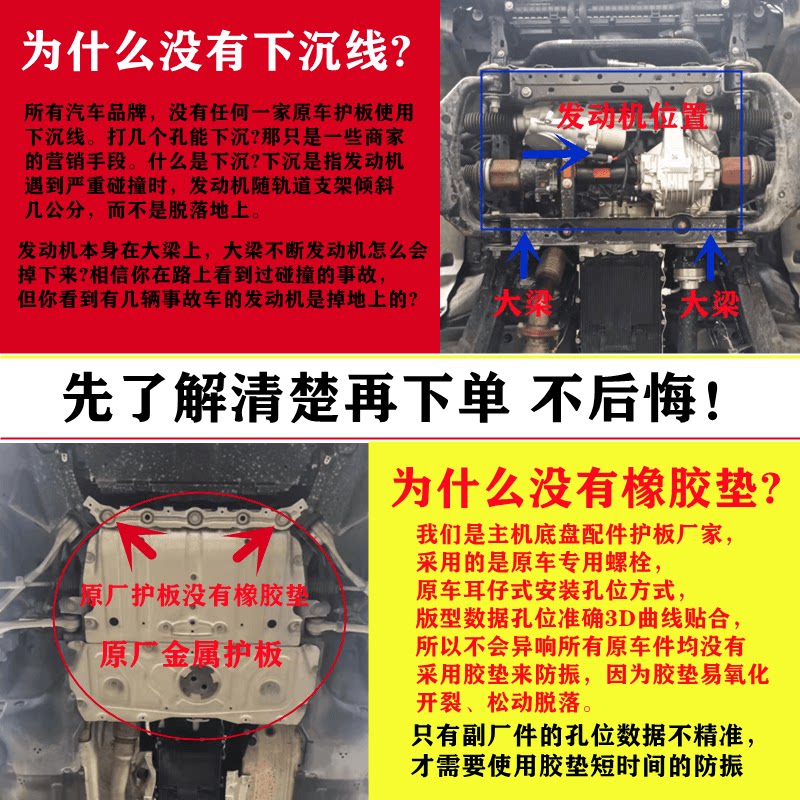 为什么没有下沉线?

所有汽车品牌，没有任何一家原车护板使用下沉线。打几个孔能下沉?那只是一些商家的营销手段。什么是下沉?下沉是指发动机遇到严重碰撞时，发动机随轨道支架倾斜几公分，而不是脱落地上。

发动机本身在大梁上，大梁不断发动机怎么会掉下来?相信你在路上看到过碰撞的事故，但你看到有几辆事故车的发动机是掉地上的?

发动机位置

大梁

大梁

先了解清楚再下单 不后悔!

原厂护板没有橡胶垫

原厂金属护板

为什么没有橡胶垫?

我们是主机底盘配件护板厂家，采用的是原车专用螺栓，原车耳仔式安装孔位方式，版型数据孔位准确3D曲线贴合，所以不会异响所有原车件均没有采用胶垫来防振，因为胶垫易氧化开裂、松动脱落。

只有副厂件的孔位数据不精准，才需要使用胶垫短时间的防振