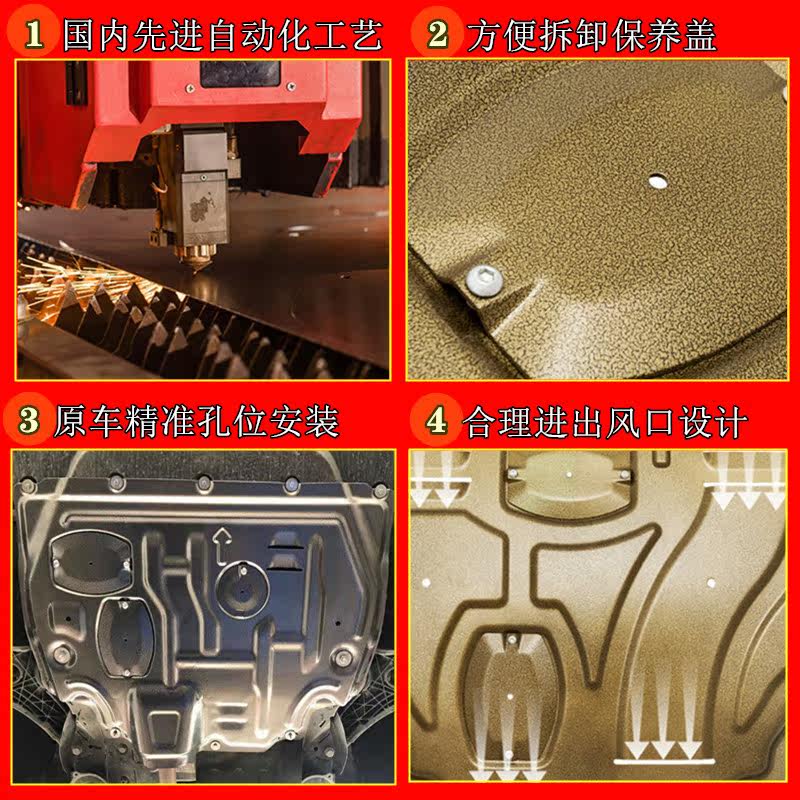 1 国内先进自动化工艺

2 方便拆卸保养盖

3 原车精准孔位安装

4 合理进出风口设计