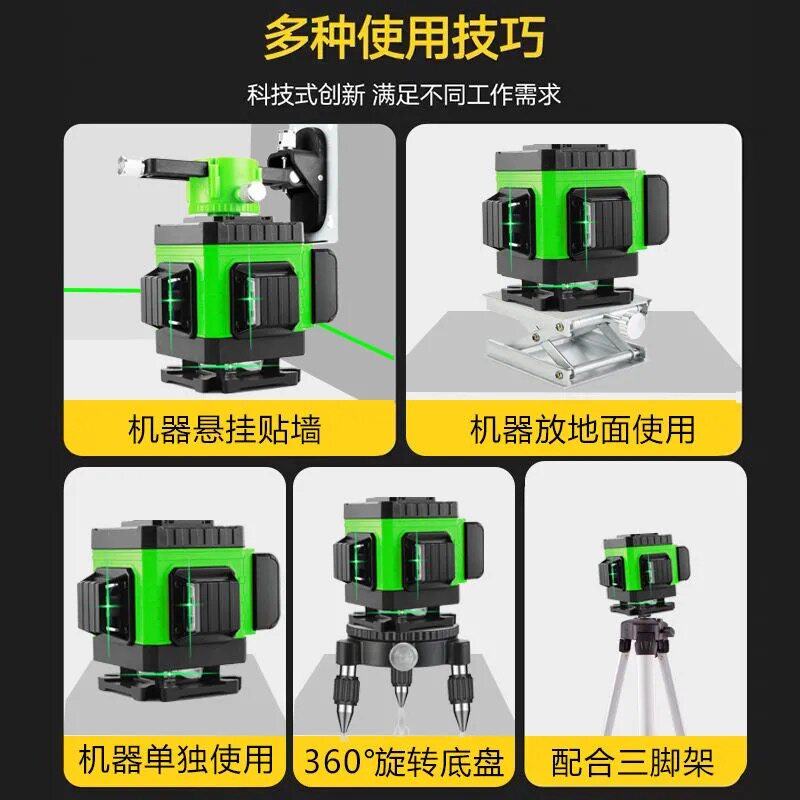 多种使用技巧

科技式创新 满足不同工作需求

机器悬挂贴墙

机器放地面使用

机器单独使用

360°旋转底盘

配合三脚架