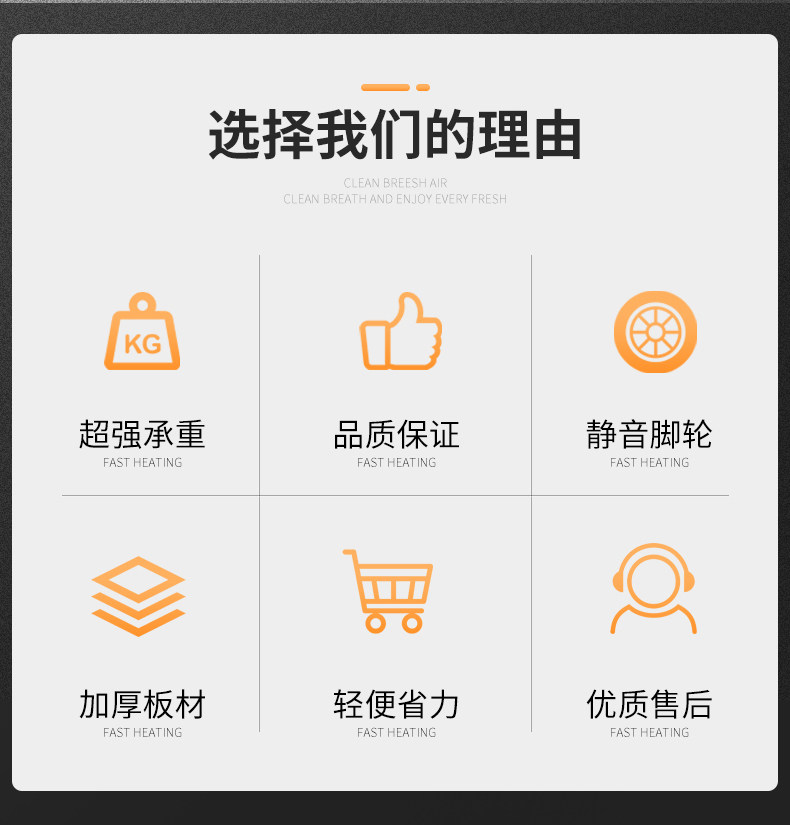 选择我们的理由

CLEAN BREESH AIR
CLEAN BREATH AND ENJOY EVERY FRESH

KG

超强承重
FAST HEATING

品质保证
FAST HEATING

静音脚轮
FAST HEATING

加厚板材
FAST HEATING

轻便省力
FAST HEATING

优质售后
FAST HEATING