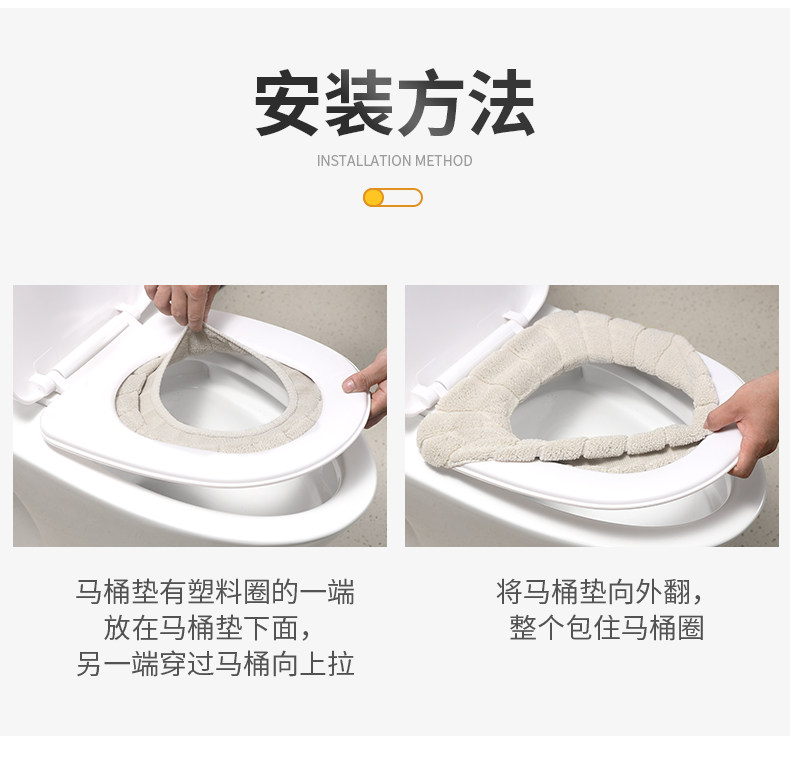 安装方法
INSTALLATION METHOD

马桶垫有塑料圈的一端
放在马桶垫下面，
另一端穿过马桶向上拉

将马桶垫向外翻，
整个包住马桶圈