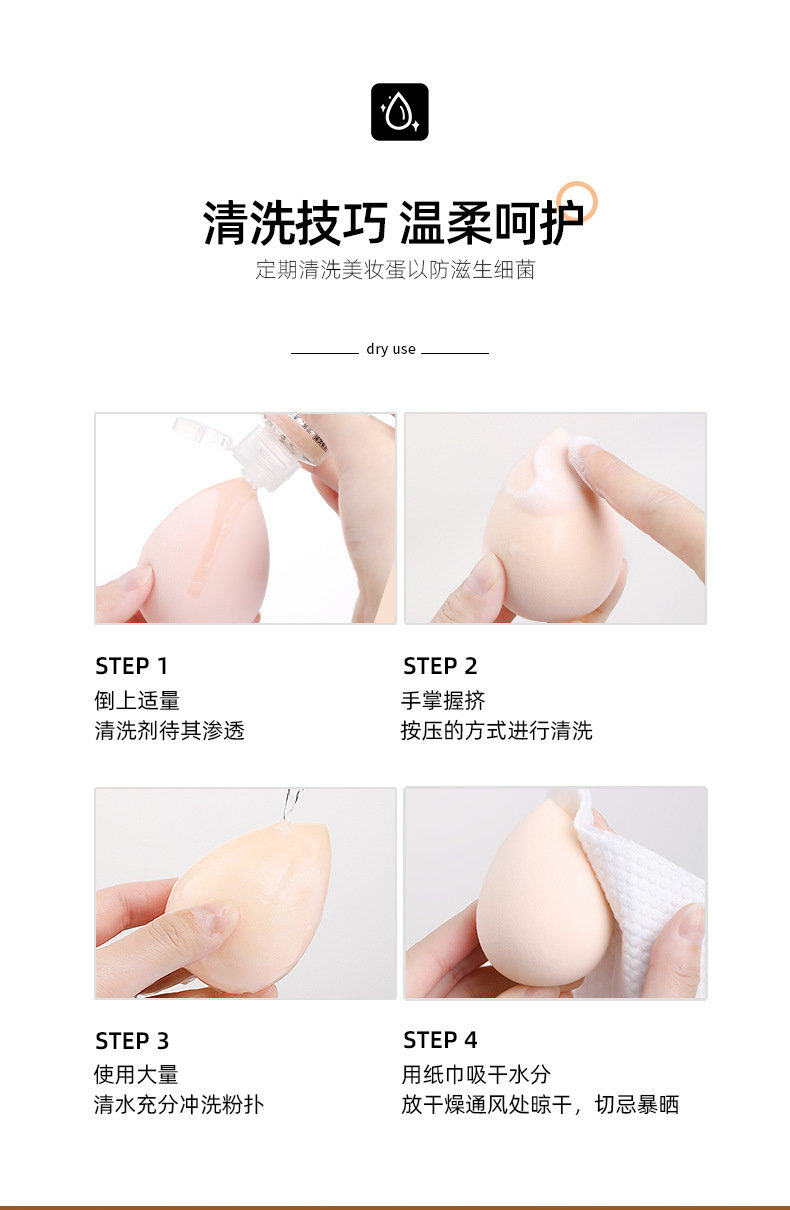 清洗技巧 温柔呵护
定期清洗美妆蛋以防滋生细菌

dry use

STEP 1
倒上适量
清洗剂待其渗透

STEP 2
手掌握挤
按压的方式进行清洗

STEP 3
使用大量
清水充分冲洗粉扑

STEP 4
用纸巾吸干水分
放干燥通风处晾干，切忌暴晒