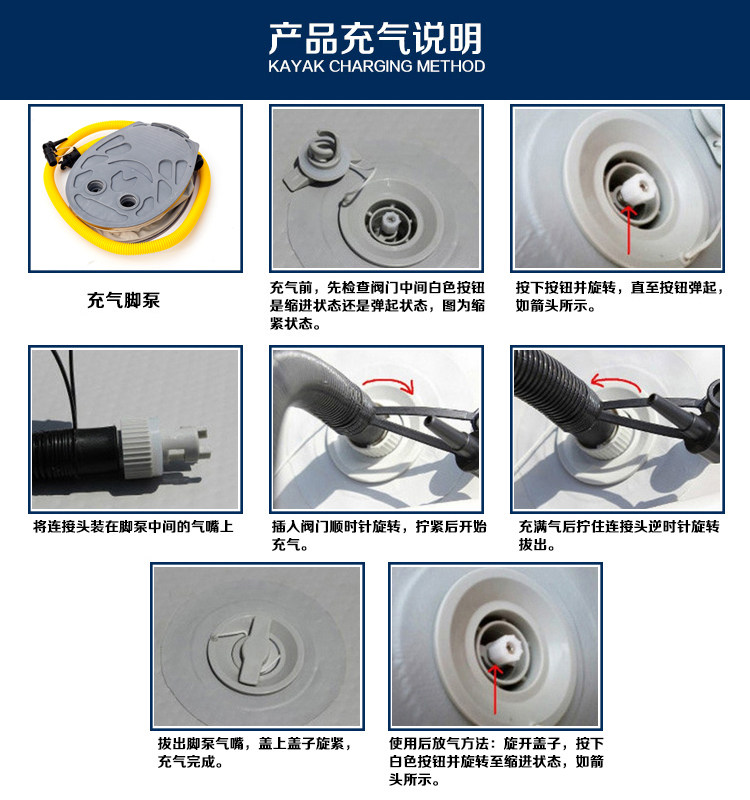 产品充气说明
KAYAK CHARGING METHOD

充气脚泵

充气前，先检查阀门中间白色按钮是缩进状态还是弹起状态，图为缩紧状态。

按下按钮并旋转，直至按钮弹起，如箭头所示。

将连接头装在脚泵中间的气嘴上

插入阀门顺时针旋转，拧紧后开始充气。

充满气后拧住连接头逆时针旋转拔出。

拔出脚泵气嘴，盖上盖子旋紧，充气完成。

使用后放气方法：旋开盖子，按下白色按钮并旋转至缩进状态，如箭头所示。