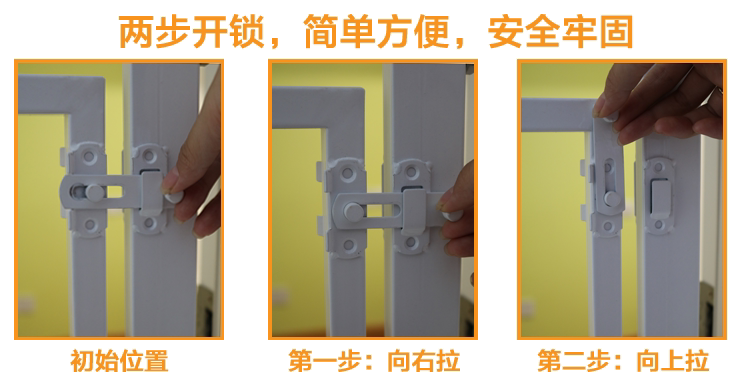 两步开锁，简单方便，安全牢固

初始位置

第一步：向右拉

第二步：向上拉