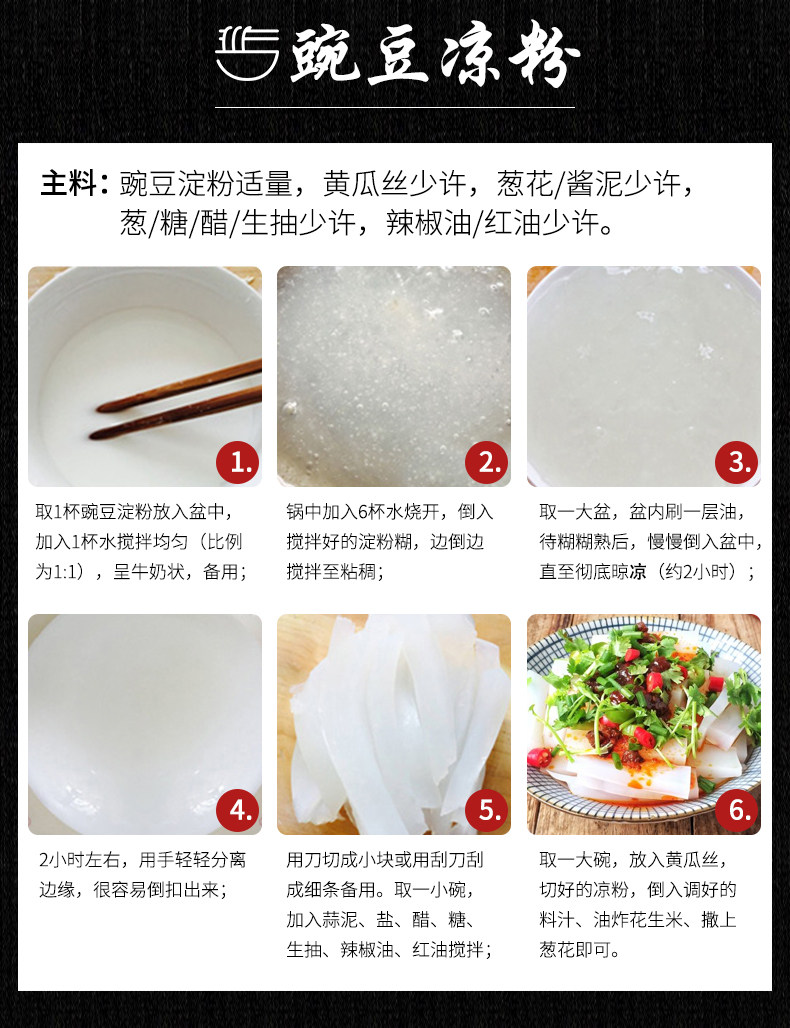 豌豆凉粉

主料：豌豆淀粉适量，黄瓜丝少许，葱花/酱泥少许，葱/糖/醋/生抽少许，辣椒油/红油少许。

1.

取1杯豌豆淀粉放入盆中，加入1杯水搅拌均匀（比例为1:1），呈牛奶状，备用；

2.

锅中加入6杯水烧开，倒入搅拌好的淀粉糊，边倒边搅拌至粘稠；

3.

取一大盆，盆内刷一层油，待糊糊熟后，慢慢倒入盆中，直至彻底晾凉（约2小时）；

4.

2小时左右，用手轻轻分离边缘，很容易倒扣出来；

5.

用刀切成小块或用刮刀刮成细条备用。取一小碗，加入蒜泥、盐、醋、糖、生抽、辣椒油、红油搅拌；

6.

取一大碗，放入黄瓜丝，切好的凉粉，倒入调好的料汁、油炸花生米、撒上葱花即可。