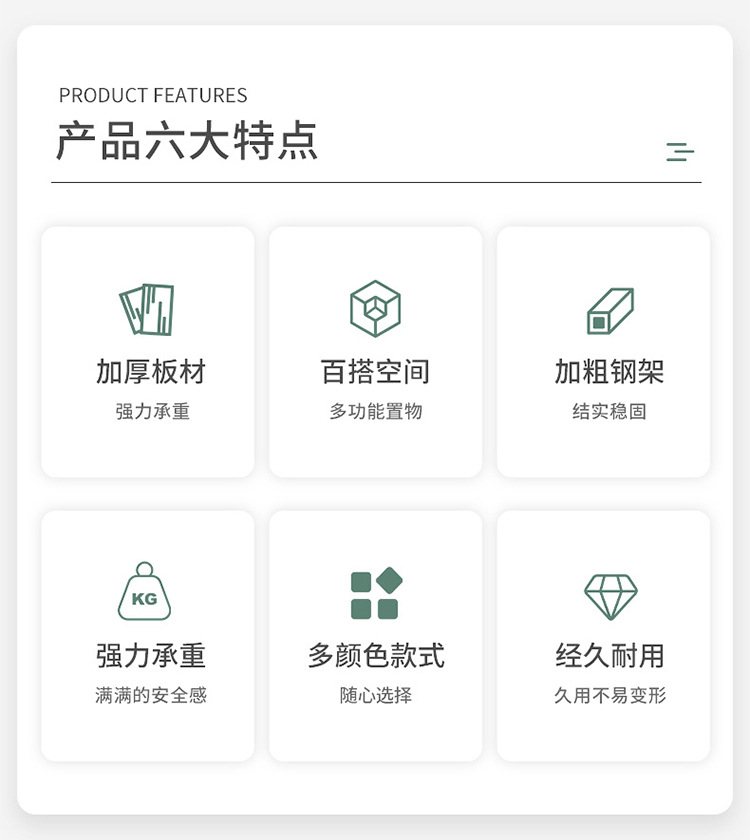 PRODUCT FEATURES
产品六大特点

加厚板材
强力承重

百搭空间
多功能置物

加粗钢架
结实稳固

KG
强力承重
满满的安全感

多颜色款式
随心选择

经久耐用
久用不易变形