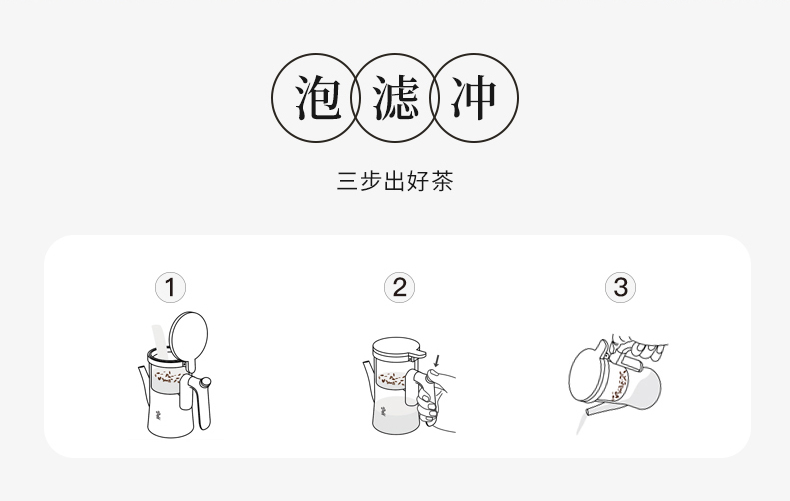 泡 滤 冲

三步出好茶

1

2

3