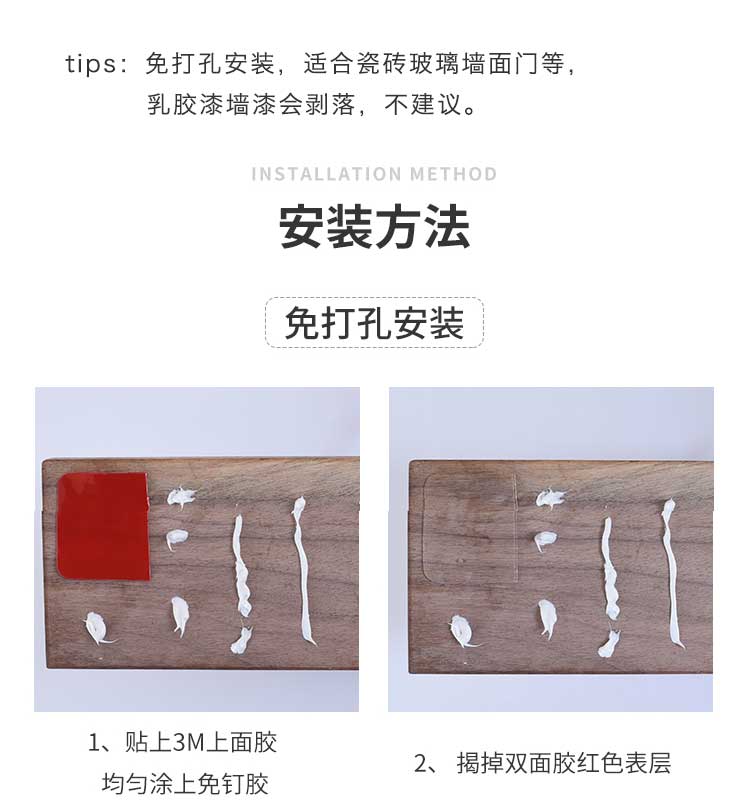 tips：免打孔安装，适合瓷砖玻璃墙面门等，乳胶漆墙漆会剥落，不建议。

INSTALLATION METHOD

安装方法

免打孔安装

1、贴上3M上面胶
均匀涂上免钉胶

2、揭掉双面胶红色表层