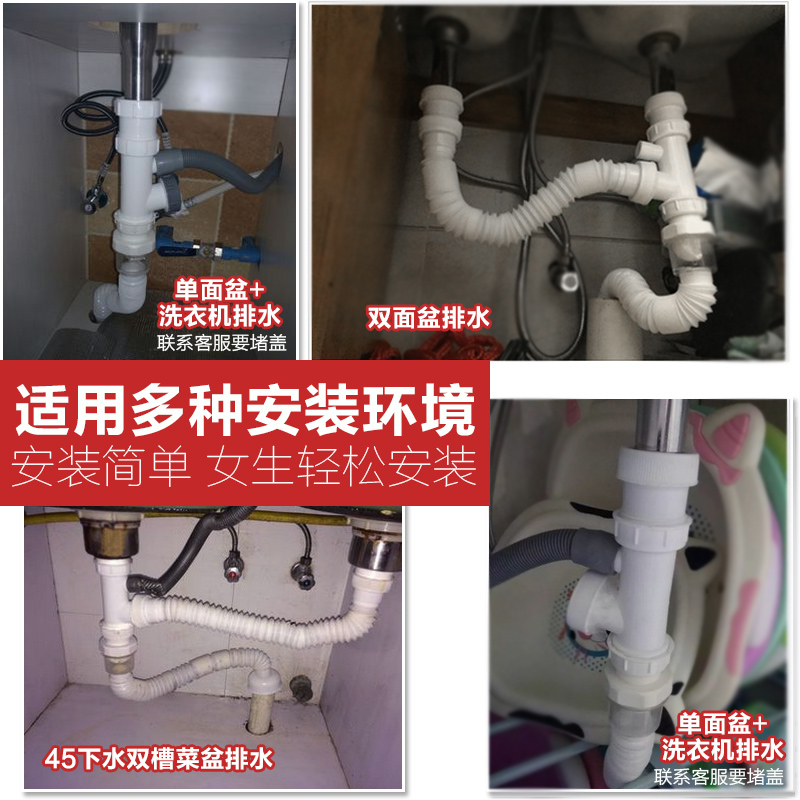 单面盆+
洗衣机排水
联系客服要堵盖

双面盆排水

适用多种安装环境
安装简单 女生轻松安装

45下水双槽菜盆排水

单面盆+
洗衣机排水
联系客服要堵盖