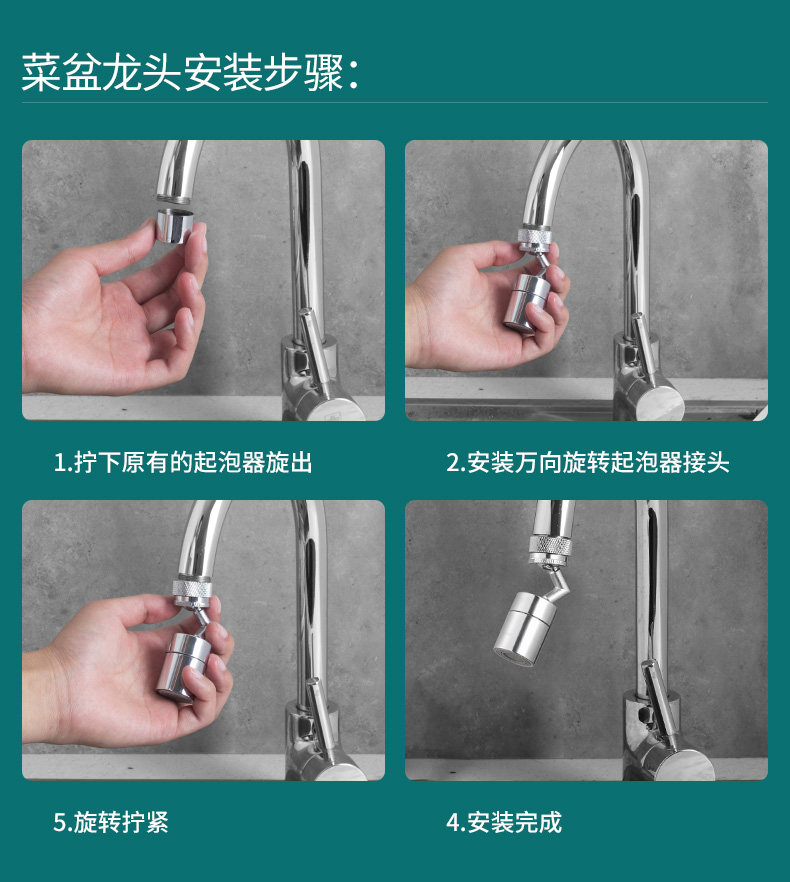 菜盆龙头安装步骤：

1.拧下原有的起泡器旋出

2.安装万向旋转起泡器接头

5.旋转拧紧

4.安装完成