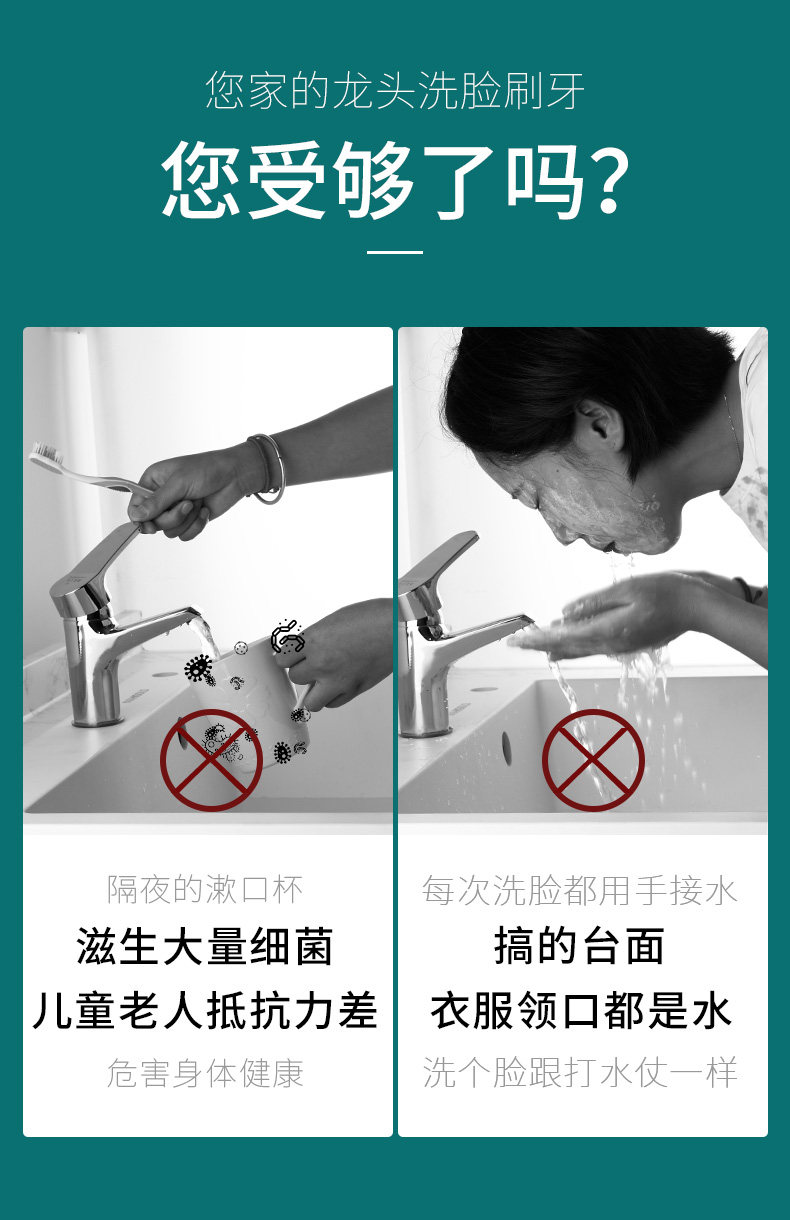 您家的龙头洗脸刷牙

您受够了吗?

隔夜的漱口杯

滋生大量细菌

儿童老人抵抗力差

危害身体健康

每次洗脸都用手接水

搞的台面

衣服领口都是水

洗个脸跟打水仗一样