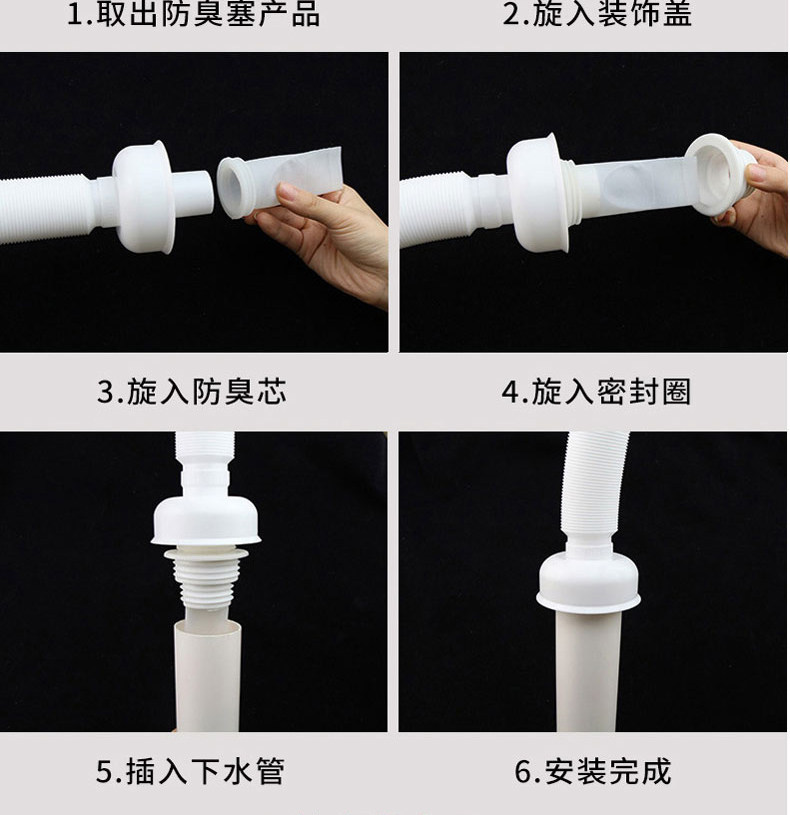 1.取出防臭塞产品

2.旋入装饰盖

3.旋入防臭芯

4.旋入密封圈

5.插入下水管

6.安装完成