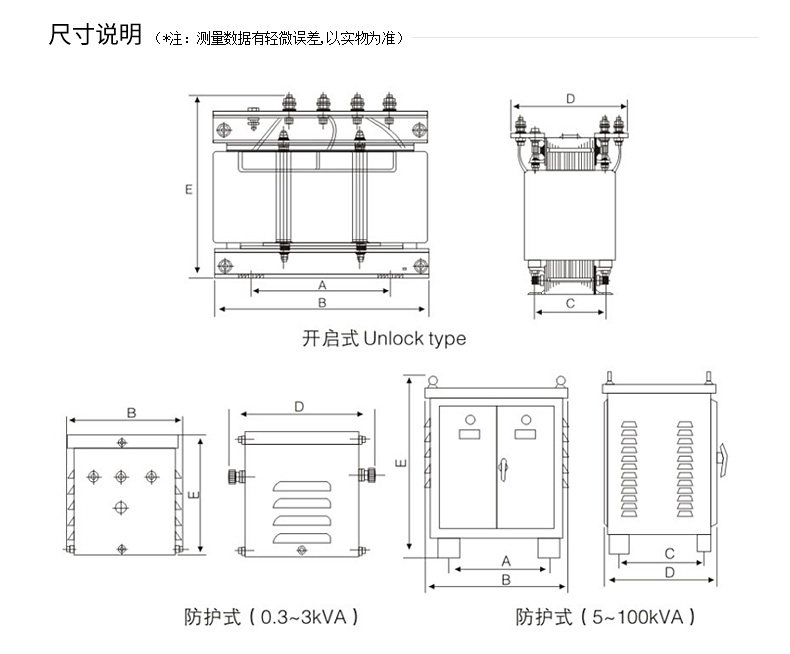 尺寸说明（*注：测量数据有轻微误差,以实物为准）

E
A
B
D
C
开启式 Unlock type

B
E
D
E
A
B
C
D
防护式（0.3~3kVA）
防护式（5~100kVA）