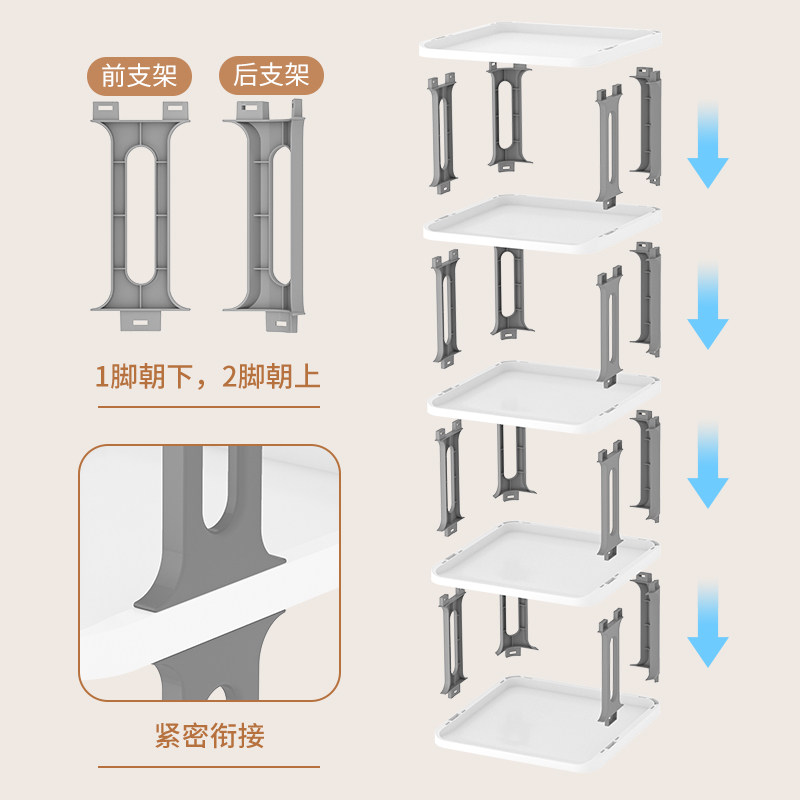 前支架
后支架
1脚朝下，2脚朝上
紧密衔接