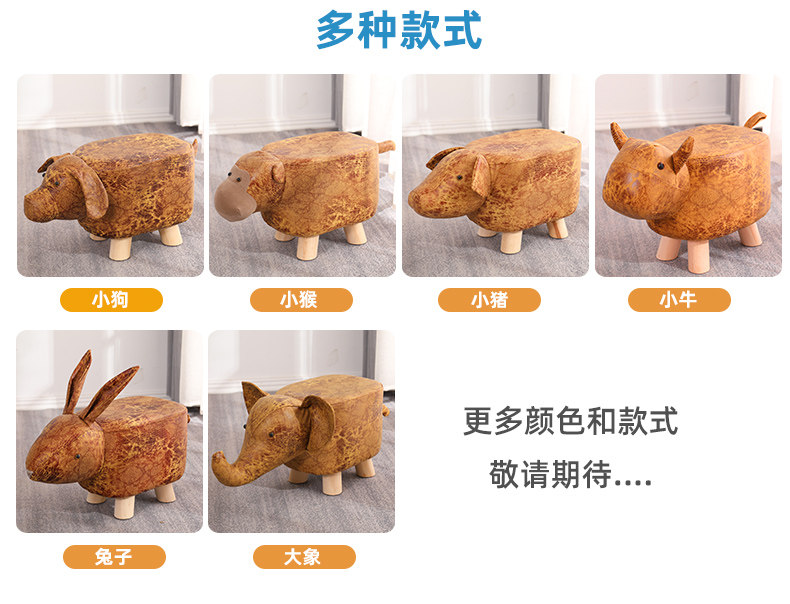 多种款式

小狗

小猴

小猪

小牛

兔子

大象

更多颜色和款式

敬请期待....