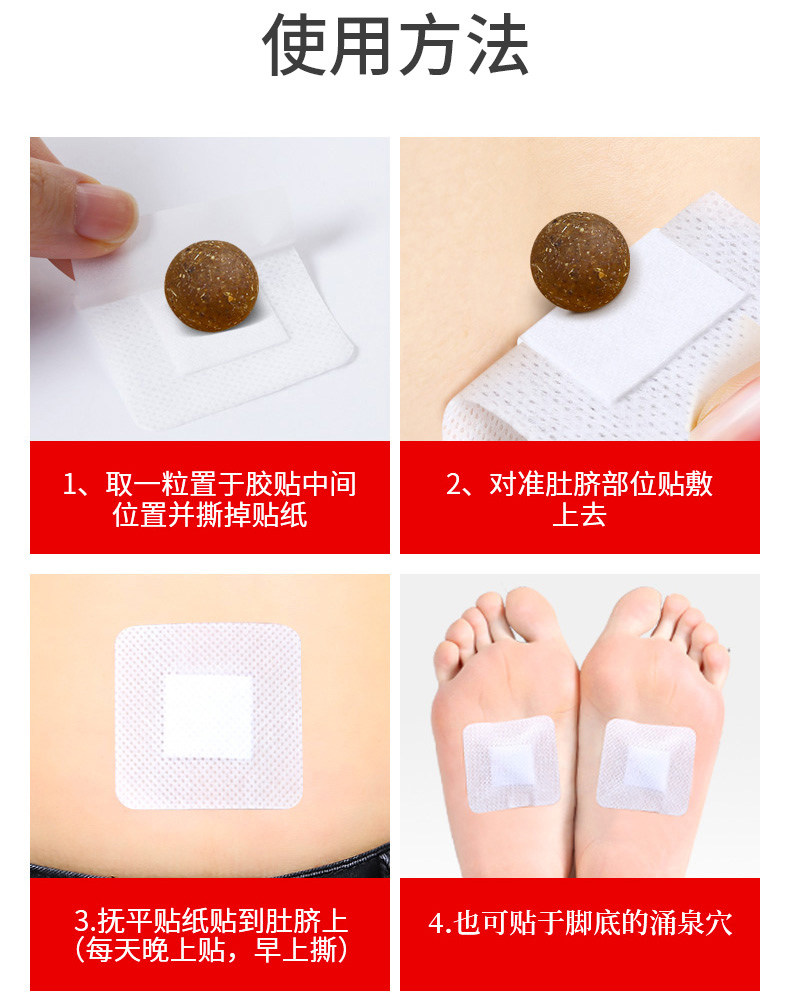 使用方法

1、取一粒置于胶贴中间位置并撕掉贴纸

2、对准肚脐部位贴敷上去

3.抚平贴纸贴到肚脐上（每天晚上贴，早上撕）

4.也可贴于脚底的涌泉穴