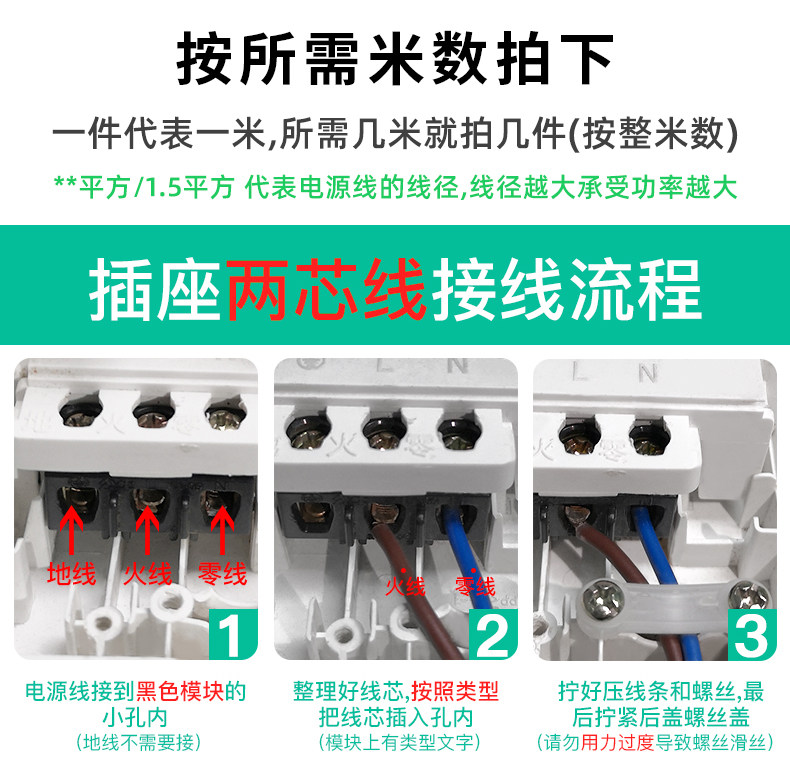 按所需米数拍下

一件代表一米,所需几米就拍几件(按整米数)

**平方/1.5平方 代表电源线的线径,线径越大承受功率越大

插座两芯线接线流程

地 火 零

地线 火线 零线

1

L N

火 零

火线 零线

2

L N

火 零

3

电源线接到黑色模块的小孔内
(地线不需要接)

整理好线芯,按照类型把线芯插入孔内
(模块上有类型文字)

拧好压线条和螺丝,最后拧紧后盖螺丝盖
(请勿用力过度导致螺丝滑丝)