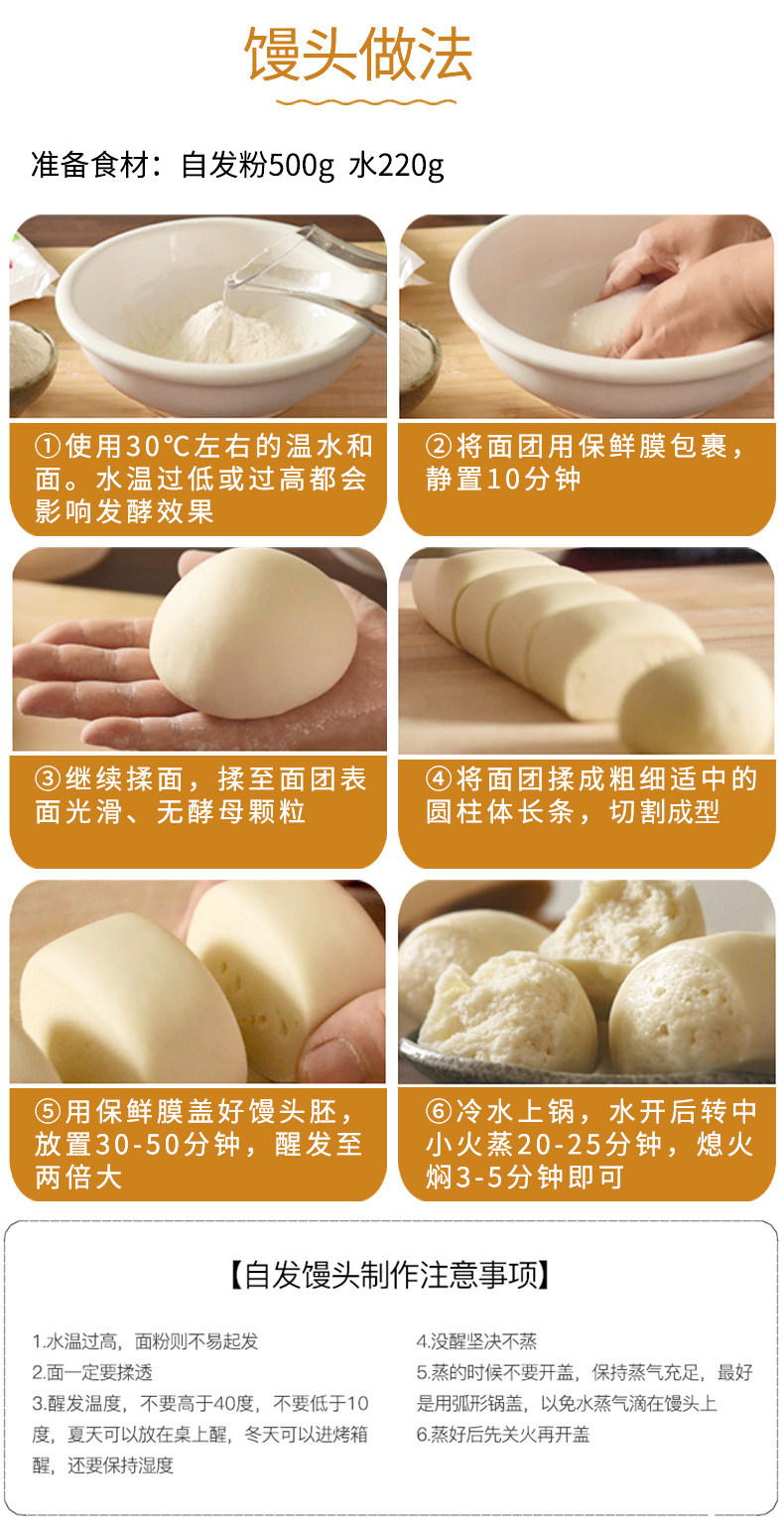 馒头做法

准备食材：自发粉500g 水220g

①使用30℃左右的温水和面。水温过低或过高都会影响发酵效果

②将面团用保鲜膜包裹，静置10分钟

③继续揉面，揉至面团表面光滑、无酵母颗粒

④将面团揉成粗细适中的圆柱体长条，切割成型

⑤用保鲜膜盖好馒头胚，放置30-50分钟，醒发至两倍大

⑥冷水上锅，水开后转中小火蒸20-25分钟，熄火焖3-5分钟即可

【自发馒头制作注意事项】

1.水温过高，面粉则不易起发
2.面一定要揉透
3.醒发温度，不要高于40度，不要低于10度，夏天可以放在桌上醒，冬天可以进烤箱醒，还要保持湿度

4.没醒坚决不蒸
5.蒸的时候不要开盖，保持蒸气充足，最好是用弧形锅盖，以免水蒸气滴在馒头上
6.蒸好后先关火再开盖