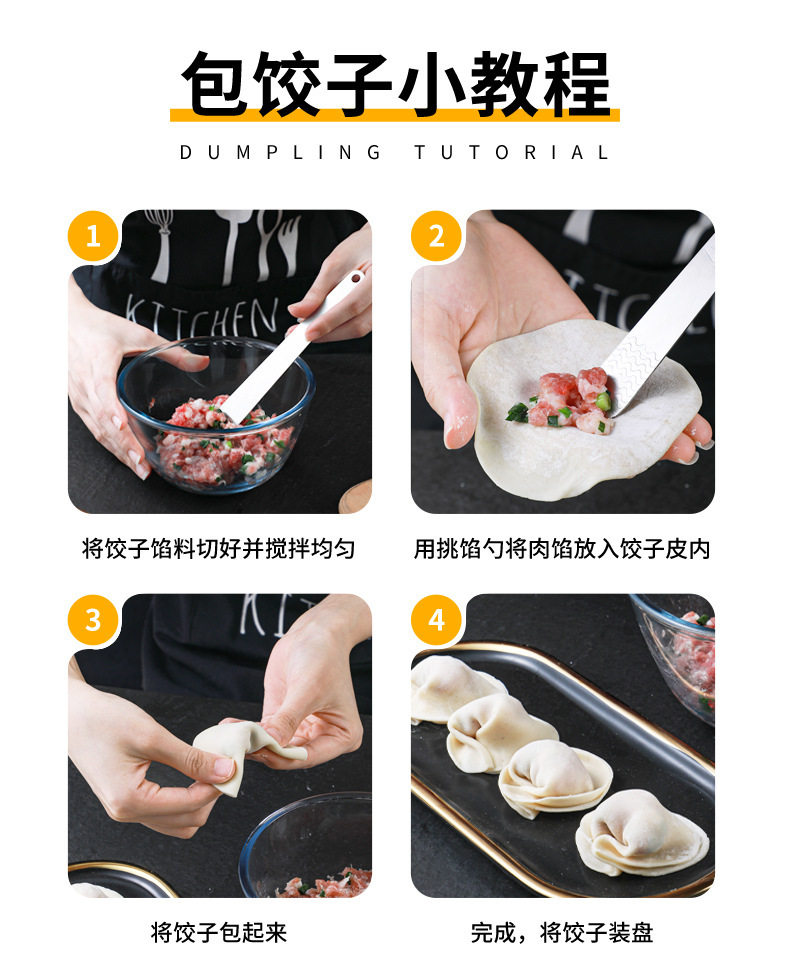 包饺子小教程

DUMPLING TUTORIAL

1

KITCHEN

将饺子馅料切好并搅拌均匀

2

用挑馅勺将肉馅放入饺子皮内

3

将饺子包起来

4

完成，将饺子装盘