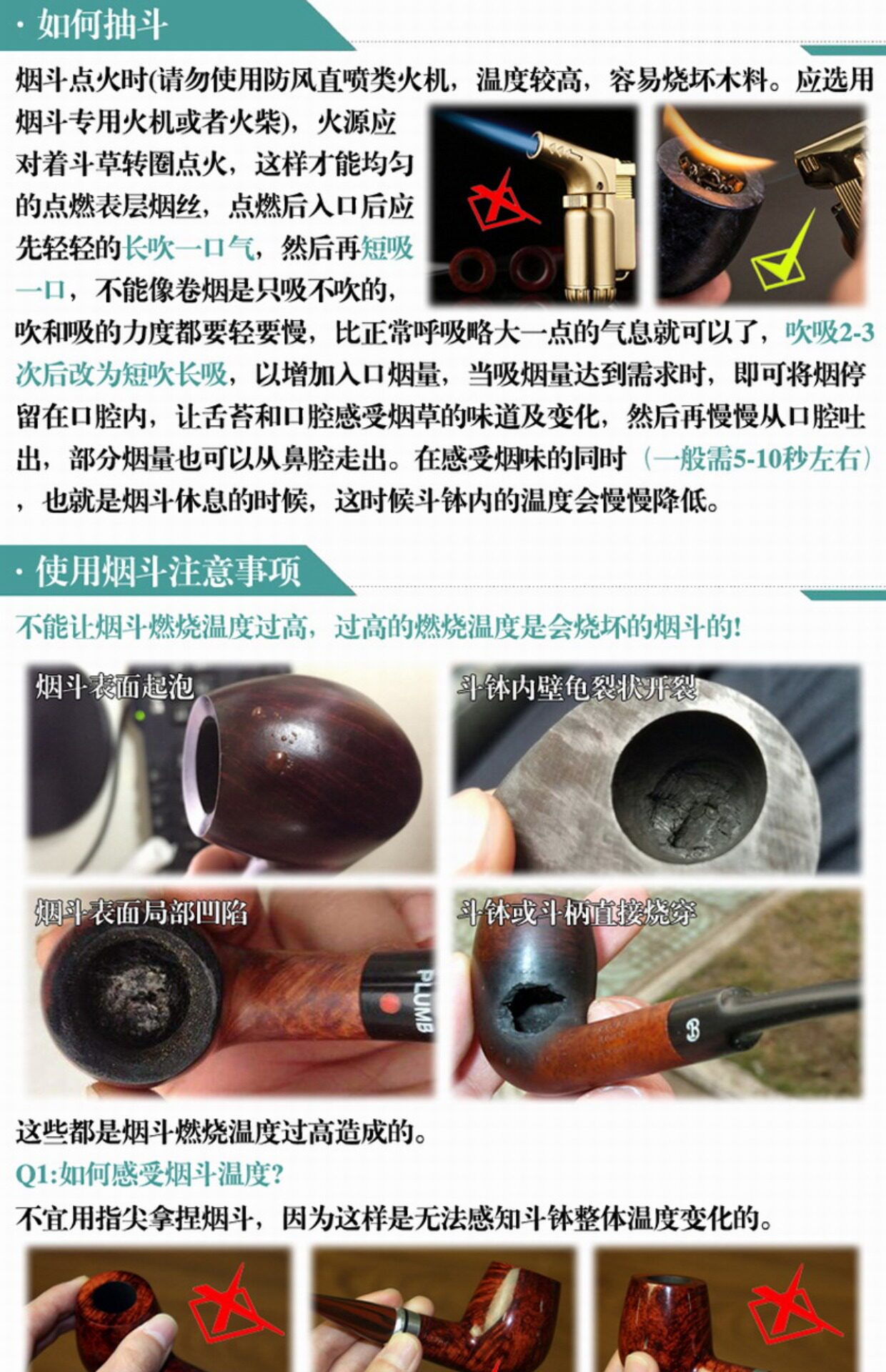 · 如何抽斗

烟斗点火时(请勿使用防风直喷类火机，温度较高，容易烧坏木料。应选用烟斗专用火机或者火柴)，火源应对着斗草转圈点火，这样才能均匀的点燃表层烟丝，点燃后入口后应先轻轻的长吹一口气，然后再短吸一口，不能像卷烟是只吸不吹的，吹和吸的力度都要轻要慢，比正常呼吸略大一点的气息就可以了，吹吸2-3次后改为短吹长吸，以增加入口烟量，当吸烟量达到需求时，即可将烟停留在口腔内，让舌苔和口腔感受烟草的味道及变化，然后再慢慢从口腔吐出，部分烟量也可以从鼻腔走出。在感受烟味的同时（一般需5-10秒左右），也就是烟斗休息的时候，这时候斗钵内的温度会慢慢降低。

· 使用烟斗注意事项

不能让烟斗燃烧温度过高，过高的燃烧温度是会烧坏的烟斗的!

烟斗表面起泡

斗钵内壁龟裂状开裂

烟斗表面局部凹陷

PLUMB

斗钵或斗柄直接烧穿

这些都是烟斗燃烧温度过高造成的。

Q1:如何感受烟斗温度?

不宜用指尖拿捏烟斗，因为这样是无法感知斗钵整体温度变化的。