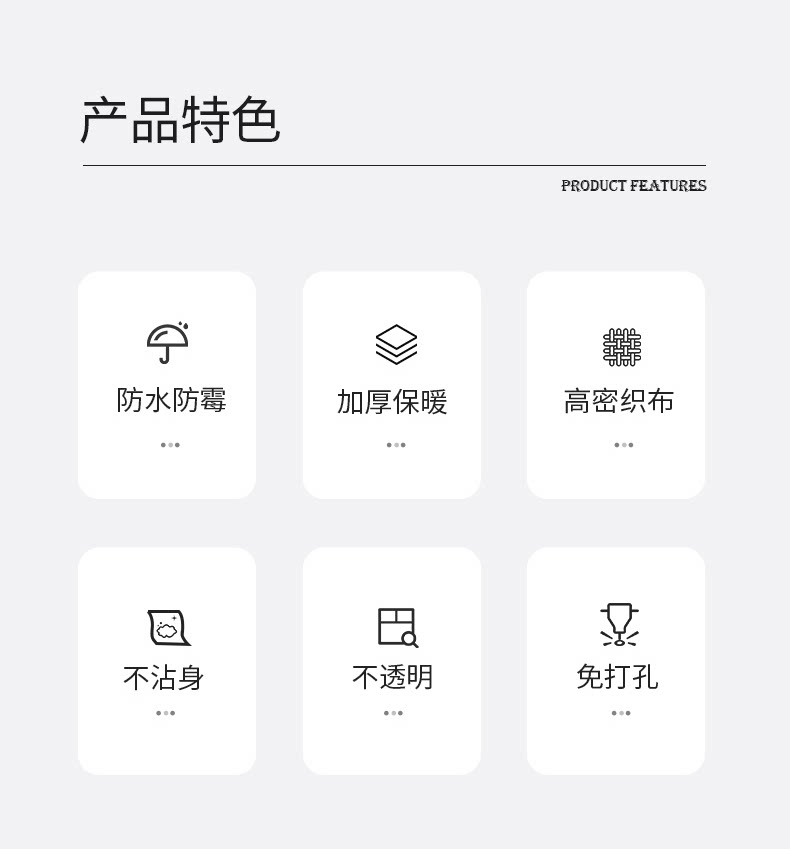 产品特色

PRODUCT FEATURES

防水防霉

加厚保暖

高密织布

不沾身

不透明

免打孔