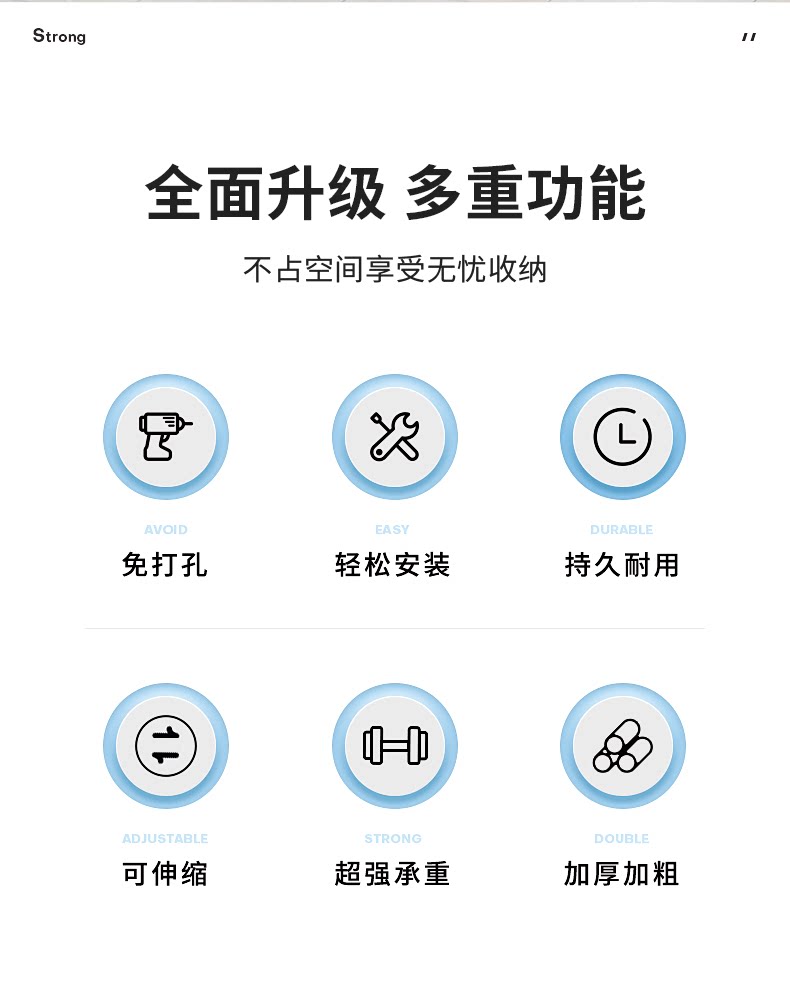 Strong

全面升级 多重功能

不占空间享受无忧收纳

AVOID
免打孔

EASY
轻松安装

DURABLE
持久耐用

ADJUSTABLE
可伸缩

STRONG
超强承重

DOUBLE
加厚加粗