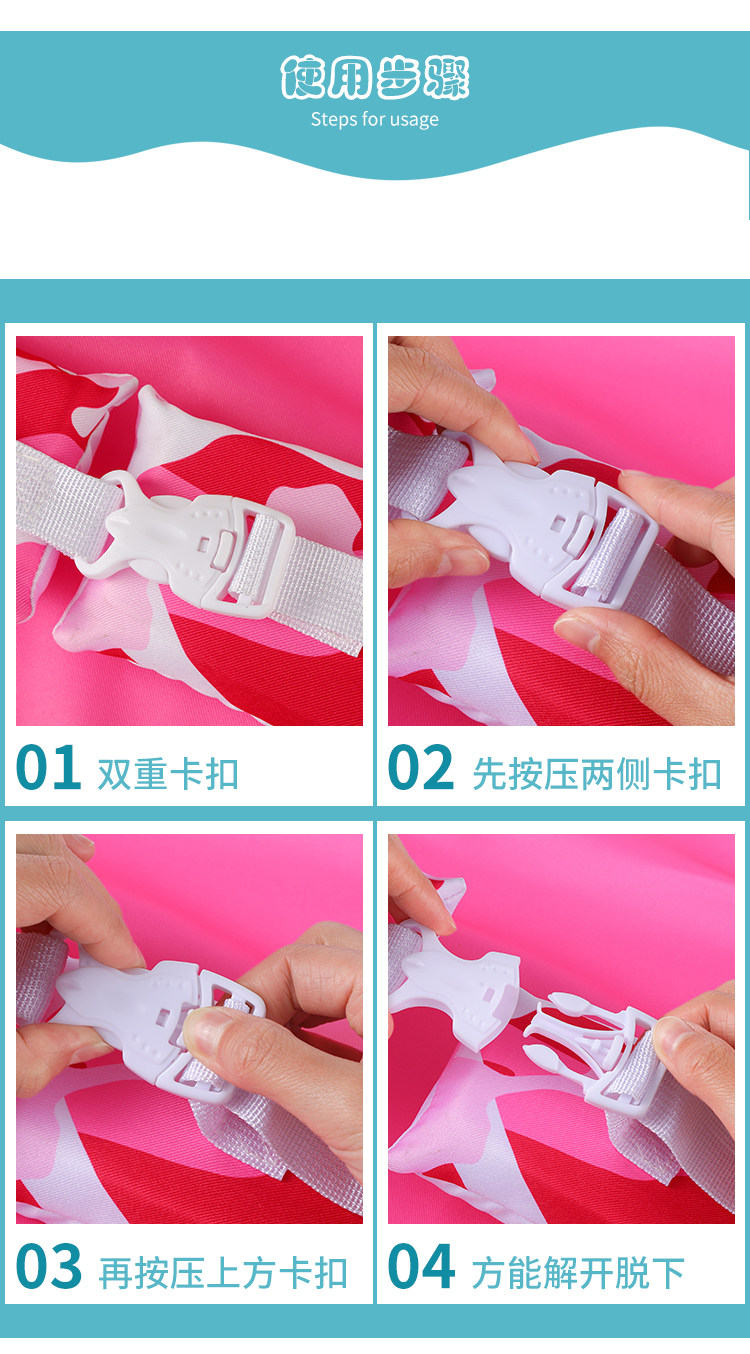 使用步骤
Steps for usage

01 双重卡扣

02 先按压两侧卡扣

03 再按压上方卡扣

04 方能解开脱下