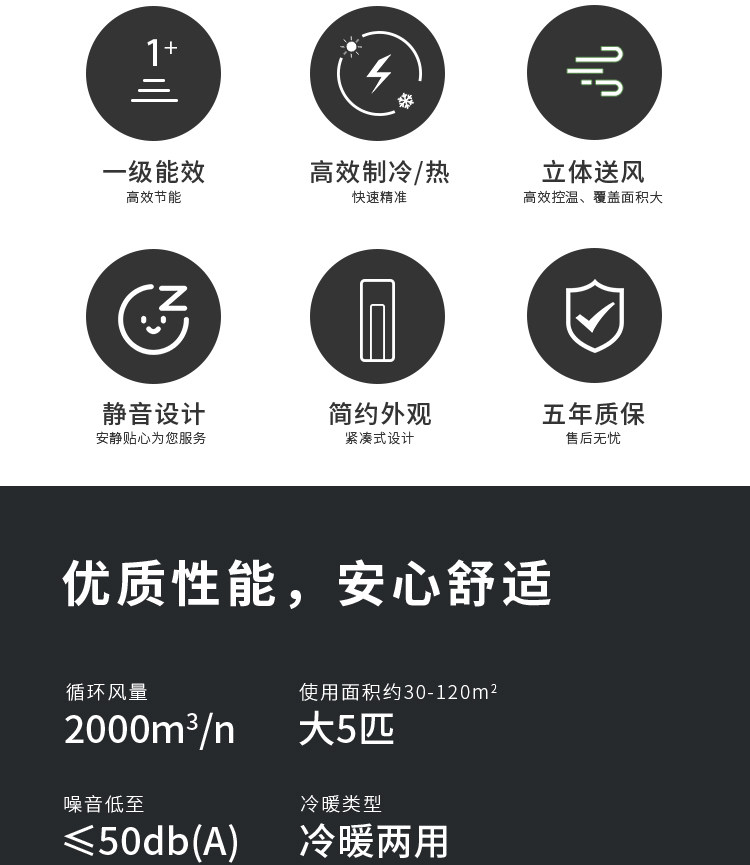 1+

一级能效
高效节能

高效制冷/热
快速精准

立体送风
高效控温、覆盖面积大

静音设计
安静贴心为您服务

简约外观
紧凑式设计

五年质保
售后无忧

优质性能，安心舒适

循环风量
$2000m^3/n$

使用面积约$30-120m^2$
大5匹

噪音低至
≤50db(A)

冷暖类型
冷暖两用