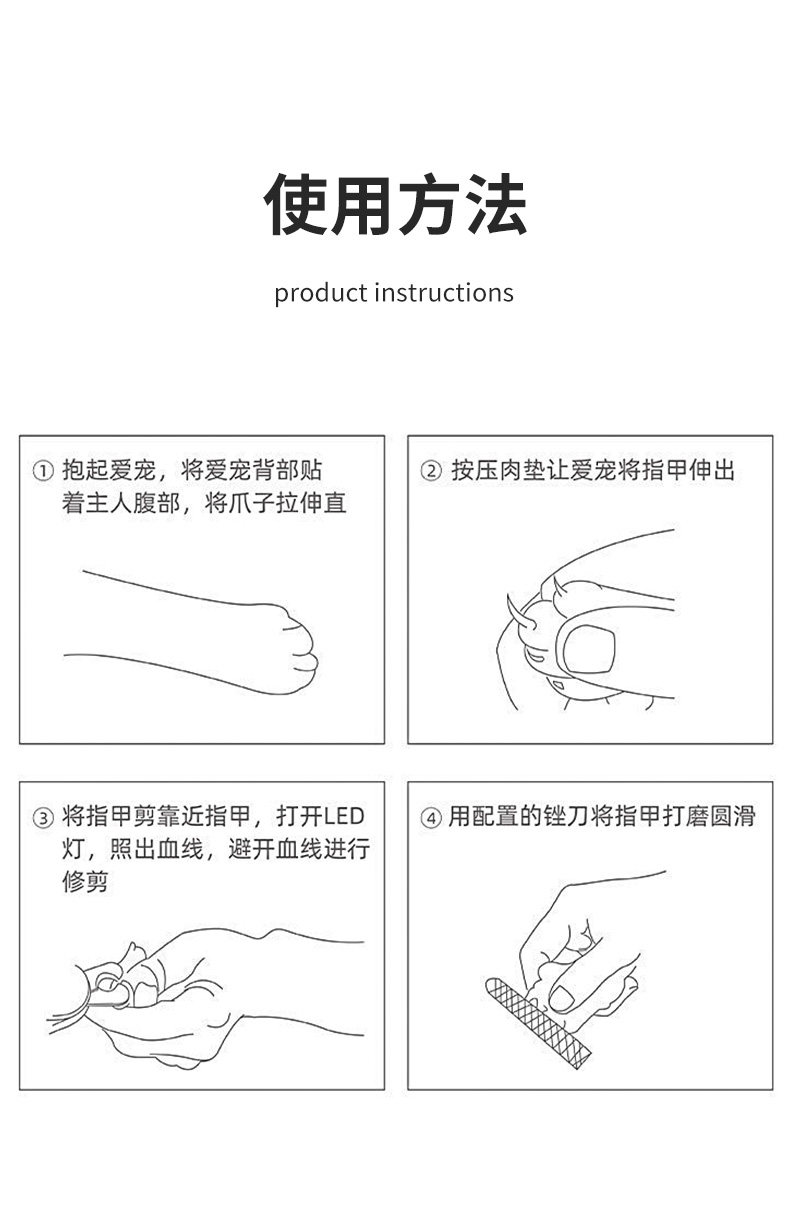 使用方法

product instructions

① 抱起爱宠，将爱宠背部贴着主人腹部，将爪子拉伸直

② 按压肉垫让爱宠将指甲伸出

③ 将指甲剪靠近指甲，打开LED灯，照出血线，避开血线进行修剪

④ 用配置的锉刀将指甲打磨圆滑