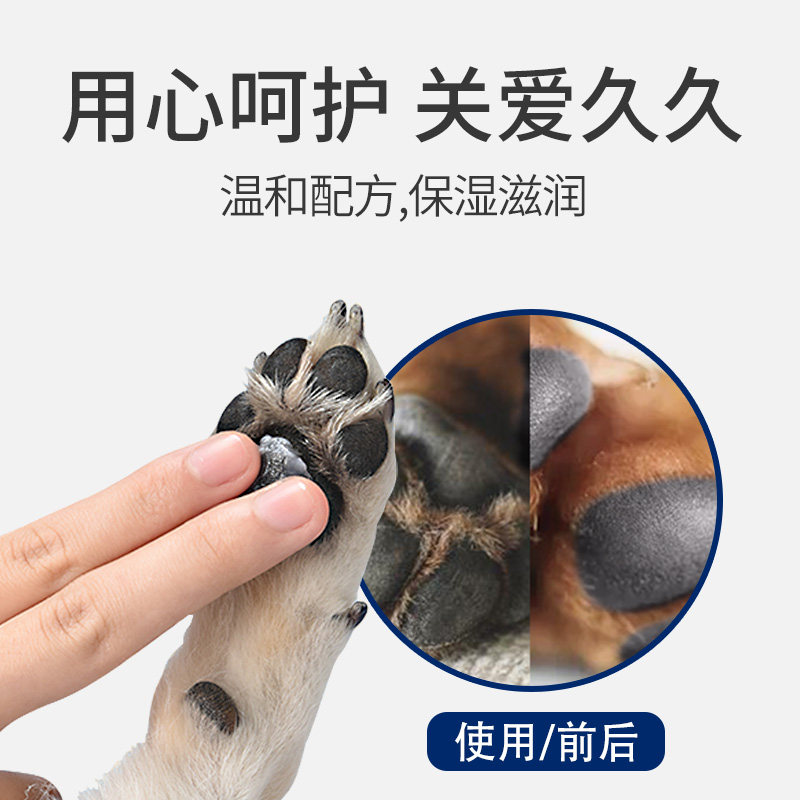 用心呵护 关爱久久

温和配方,保湿滋润

使用/前后