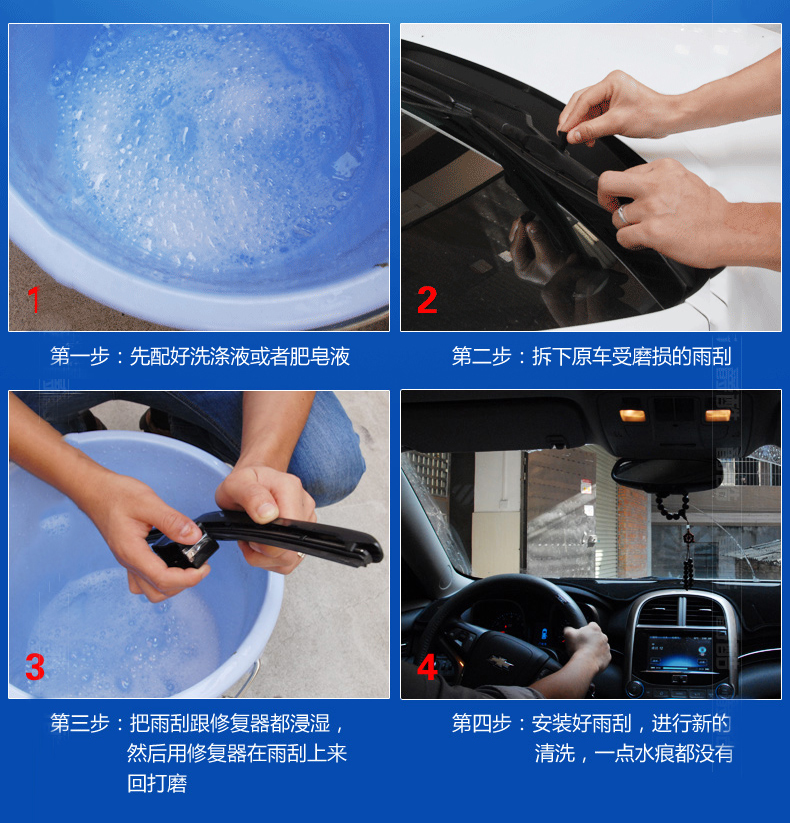 1

第一步：先配好洗涤液或者肥皂液

2

第二步：拆下原车受磨损的雨刮

3

第三步：把雨刮跟修复器都浸湿，然后用修复器在雨刮上来回打磨

4

第四步：安装好雨刮，进行新的清洗，一点水痕都没有