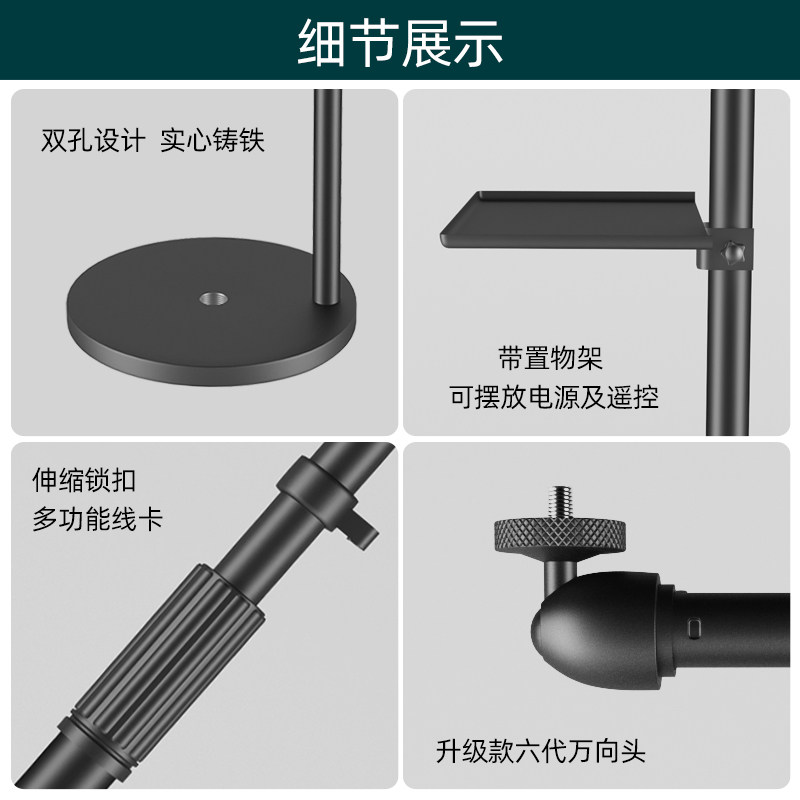 细节展示

双孔设计 实心铸铁

带置物架
可摆放电源及遥控

伸缩锁扣
多功能线卡

升级款六代万向头