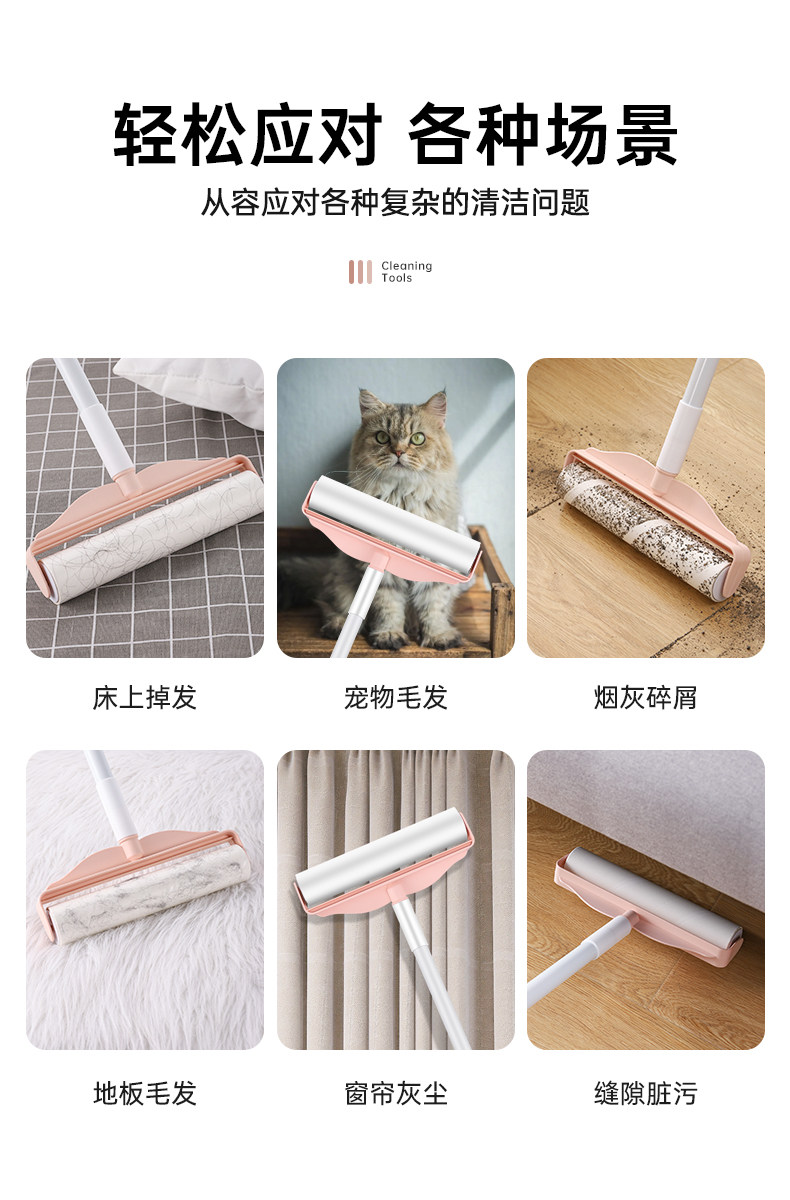 轻松应对 各种场景

从容应对各种复杂的清洁问题

Cleaning Tools

床上掉发

宠物毛发

烟灰碎屑

地板毛发

窗帘灰尘

缝隙脏污