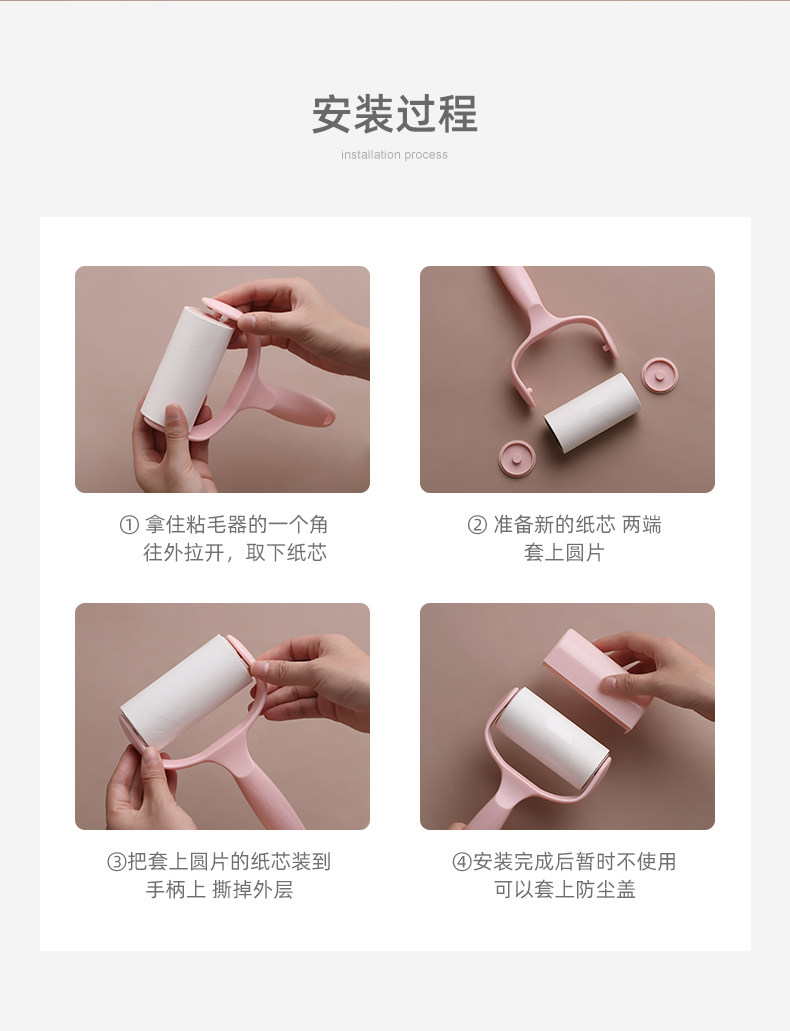 安装过程
installation process

① 拿住粘毛器的一个角 往外拉开，取下纸芯

② 准备新的纸芯 两端 套上圆片

③把套上圆片的纸芯装到 手柄上 撕掉外层

④安装完成后暂时不使用 可以套上防尘盖