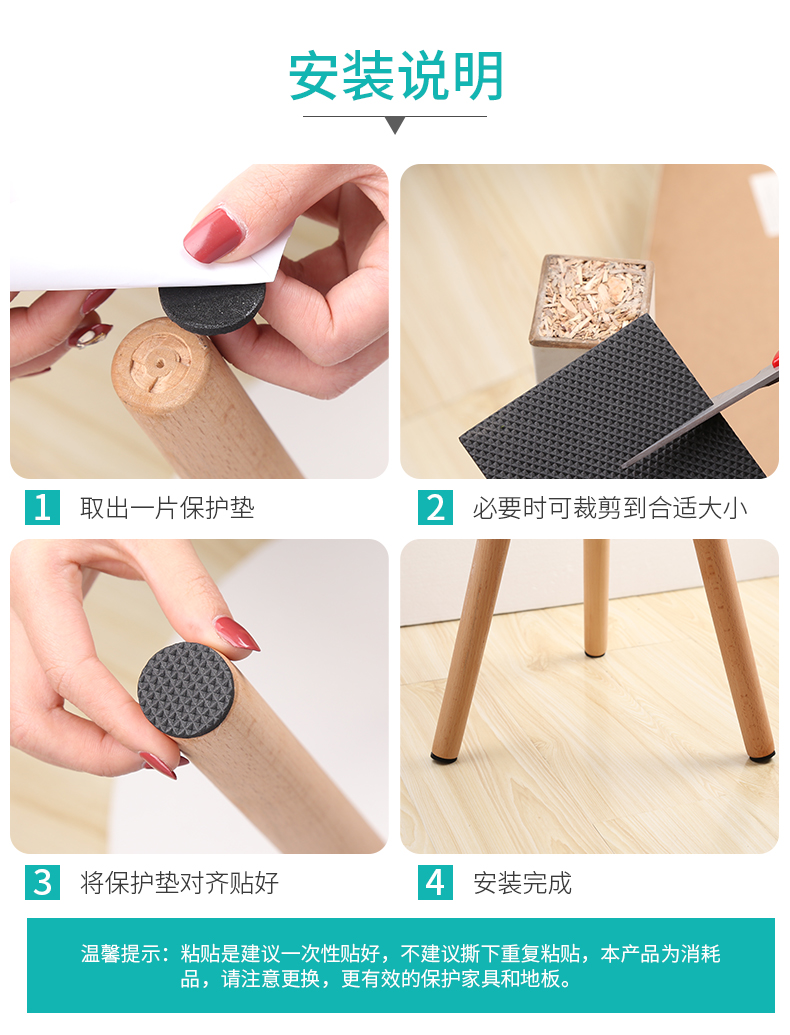 安装说明

1 取出一片保护垫

2 必要时可裁剪到合适大小

3 将保护垫对齐贴好

4 安装完成

温馨提示：粘贴是建议一次性贴好，不建议撕下重复粘贴，本产品为消耗品，请注意更换，更有效的保护家具和地板。