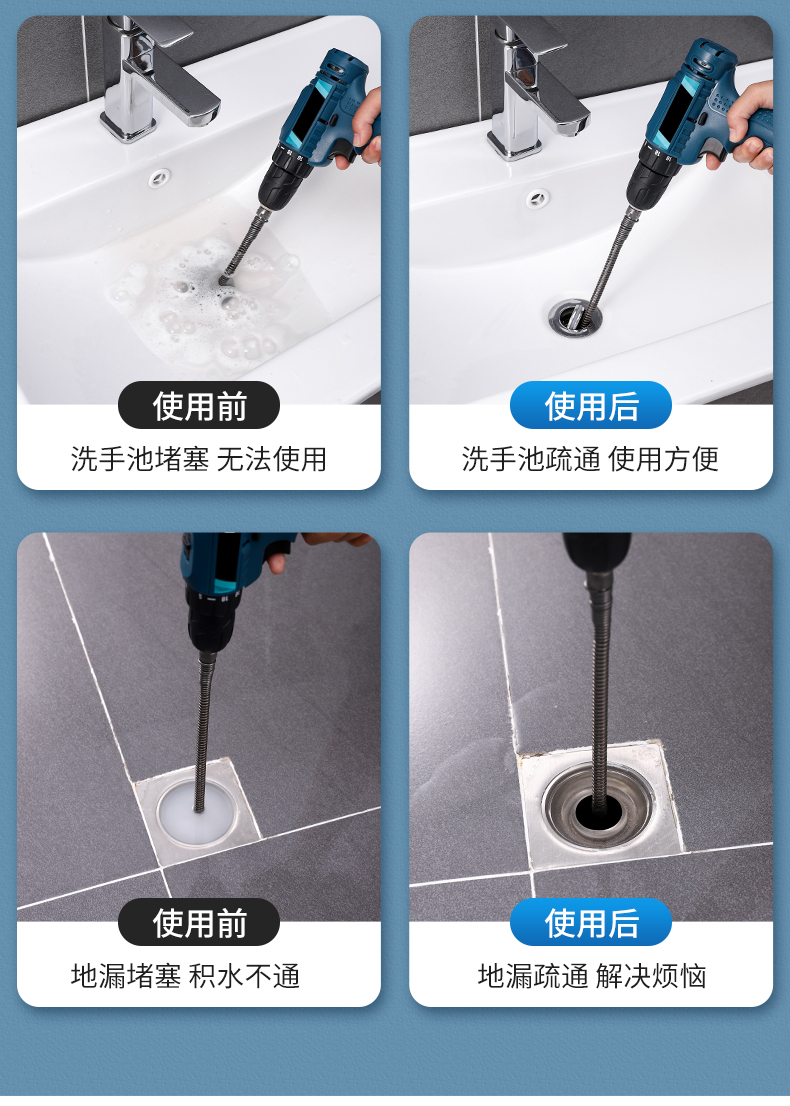 使用前
洗手池堵塞 无法使用

使用后
洗手池疏通 使用方便

使用前
地漏堵塞 积水不通

使用后
地漏疏通 解决烦恼