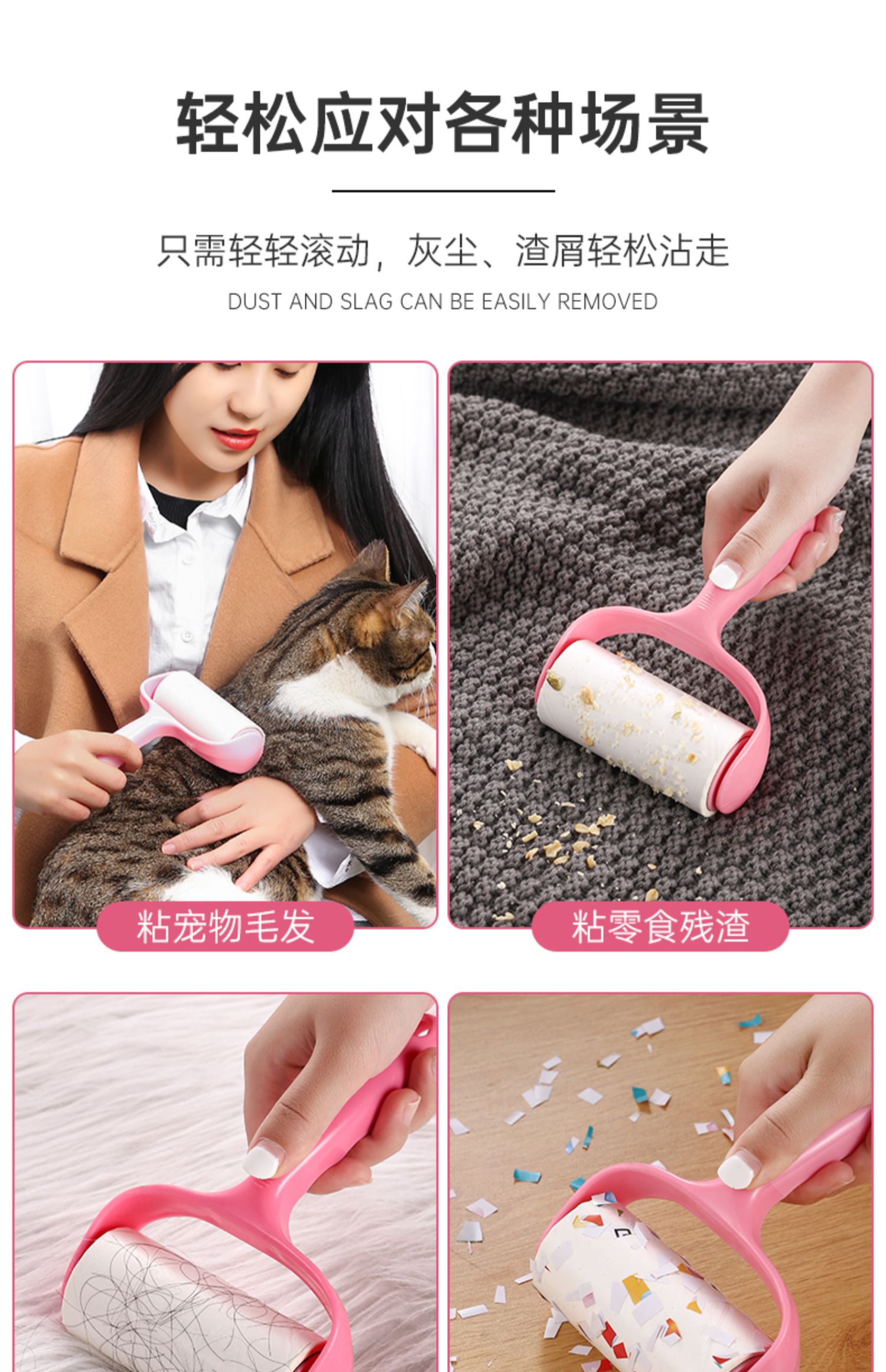 轻松应对各种场景

只需轻轻滚动，灰尘、渣屑轻松沾走

DUST AND SLAG CAN BE EASILY REMOVED

粘宠物毛发

粘零食残渣