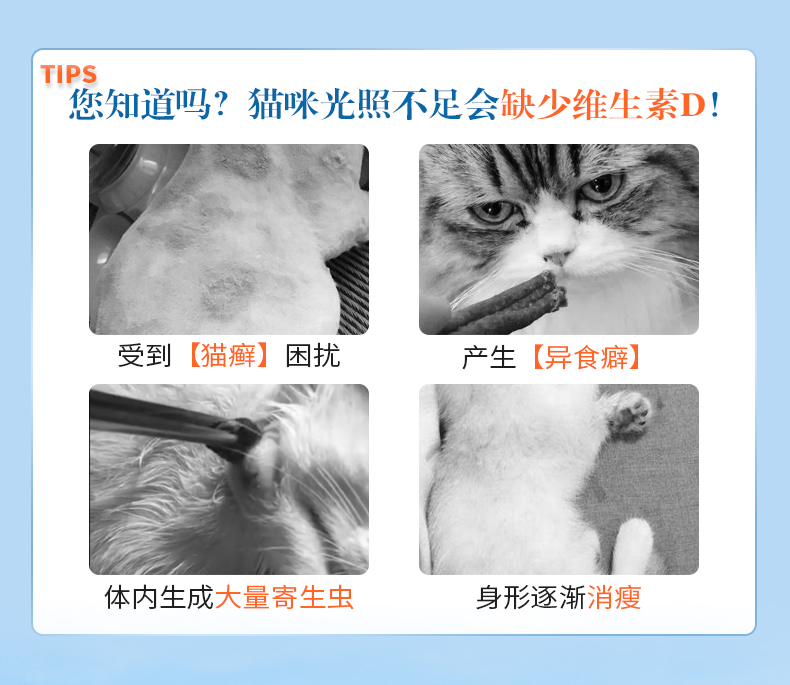 TIPS
您知道吗？猫咪光照不足会缺少维生素D！

受到【猫癣】困扰

产生【异食癖】

体内生成大量寄生虫

身形逐渐消瘦