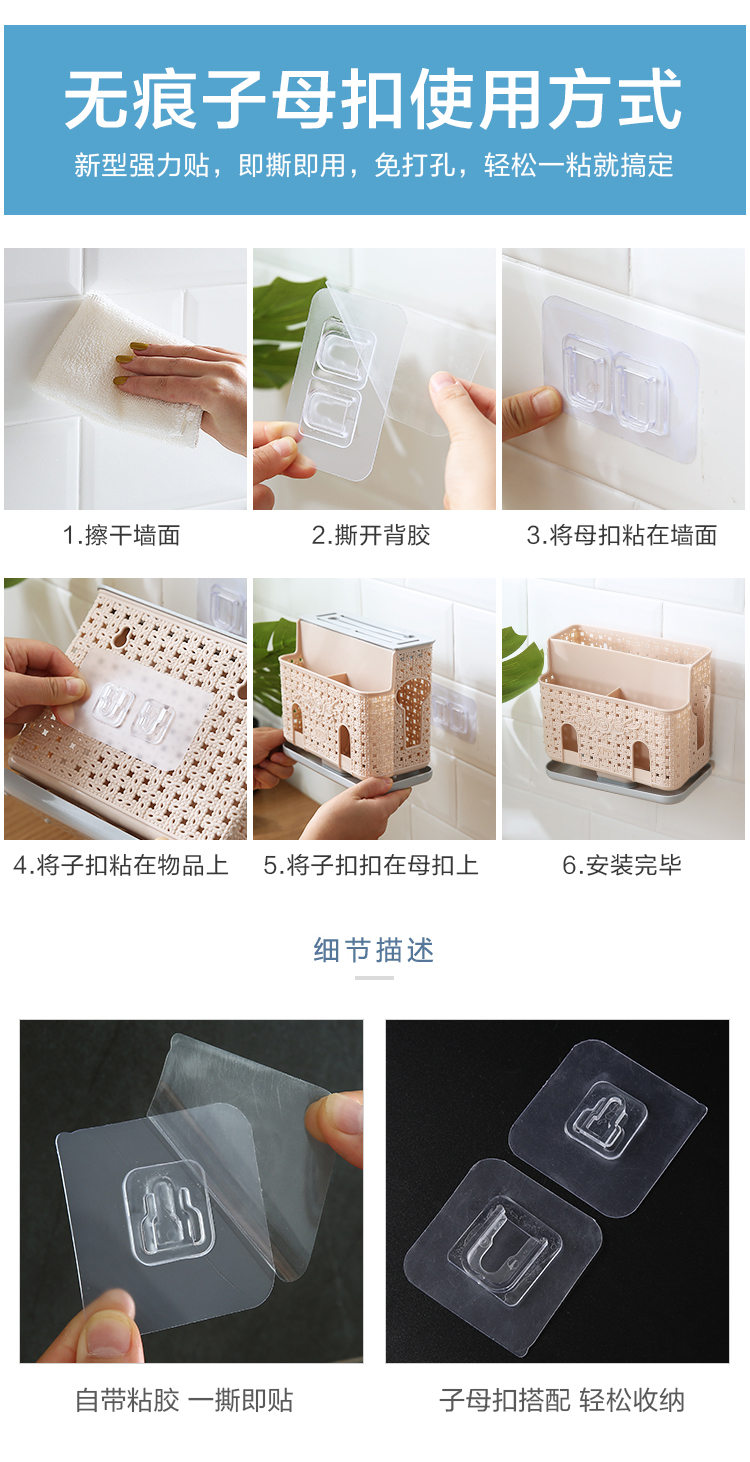 无痕子母扣使用方式

新型强力贴，即撕即用，免打孔，轻松一粘就搞定

1.擦干墙面

2.撕开背胶

3.将母扣粘在墙面

4.将子扣粘在物品上

5.将子扣扣在母扣上

6.安装完毕

细节描述

自带粘胶 一撕即贴

子母扣搭配 轻松收纳