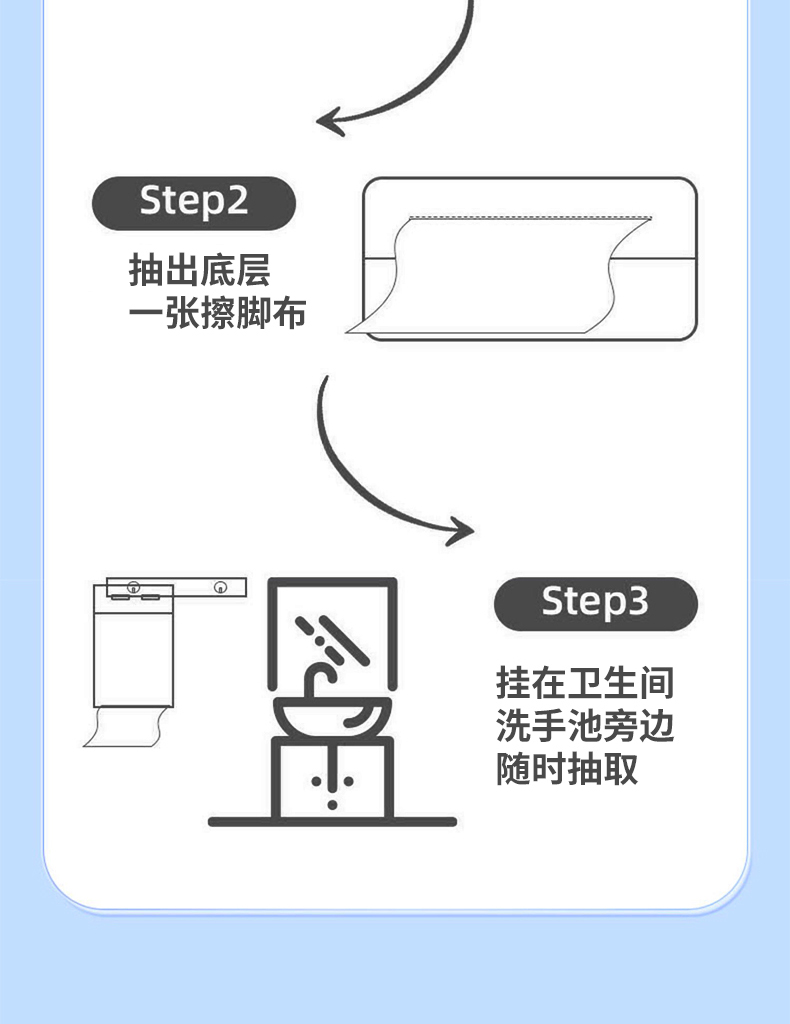 Step2

抽出底层
一张擦脚布

Step3

挂在卫生间
洗手池旁边
随时抽取