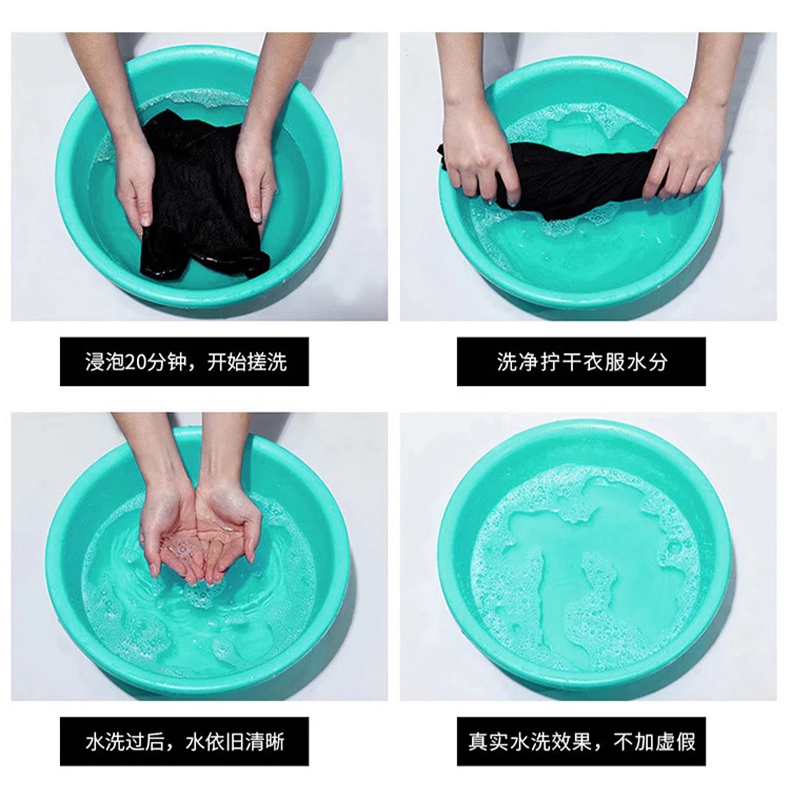 浸泡20分钟，开始搓洗

洗净拧干衣服水分

水洗过后，水依旧清晰

真实水洗效果，不加虚假