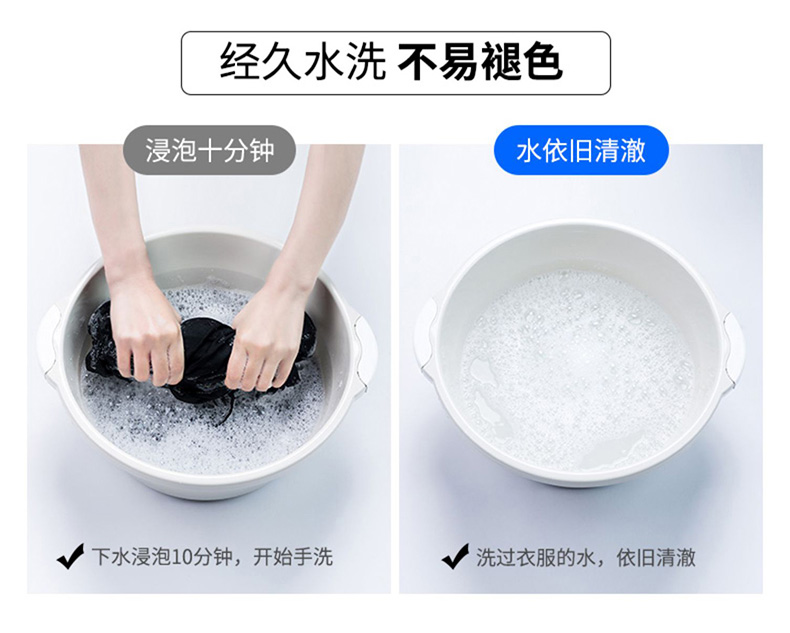 经久水洗 不易褪色

浸泡十分钟

水依旧清澈

✔ 下水浸泡10分钟，开始手洗

✔ 洗过衣服的水，依旧清澈