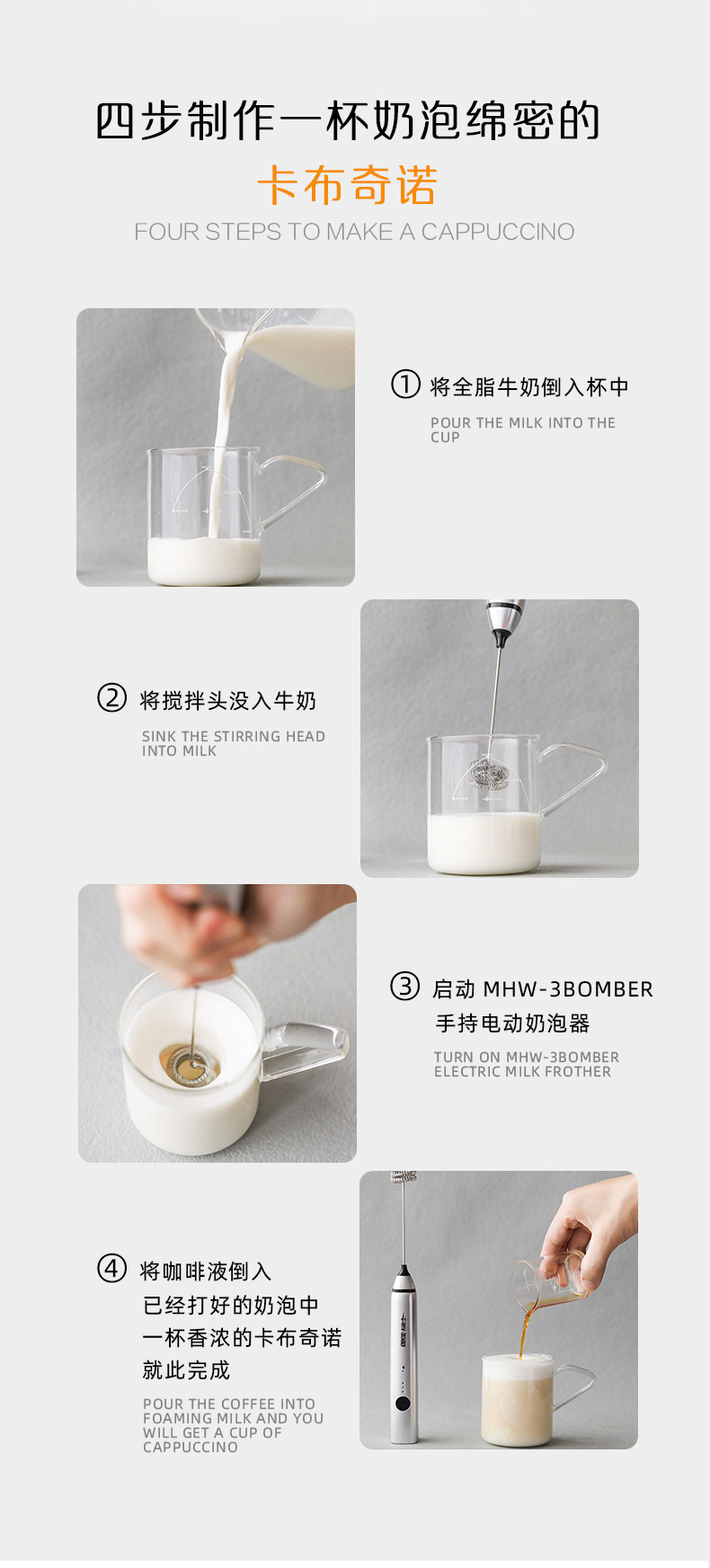 四步制作一杯奶泡绵密的
卡布奇诺
FOUR STEPS TO MAKE A CAPPUCCINO

① 将全脂牛奶倒入杯中
POUR THE MILK INTO THE CUP

② 将搅拌头没入牛奶
SINK THE STIRRING HEAD INTO MILK

③ 启动 MHW-3BOMBER 手持电动奶泡器
TURN ON MHW-3BOMBER ELECTRIC MILK FROTHER

④ 将咖啡液倒入
已经打好的奶泡中
一杯香浓的卡布奇诺
就此完成
POUR THE COFFEE INTO FOAMING MILK AND YOU WILL GET A CUP OF CAPPUCCINO