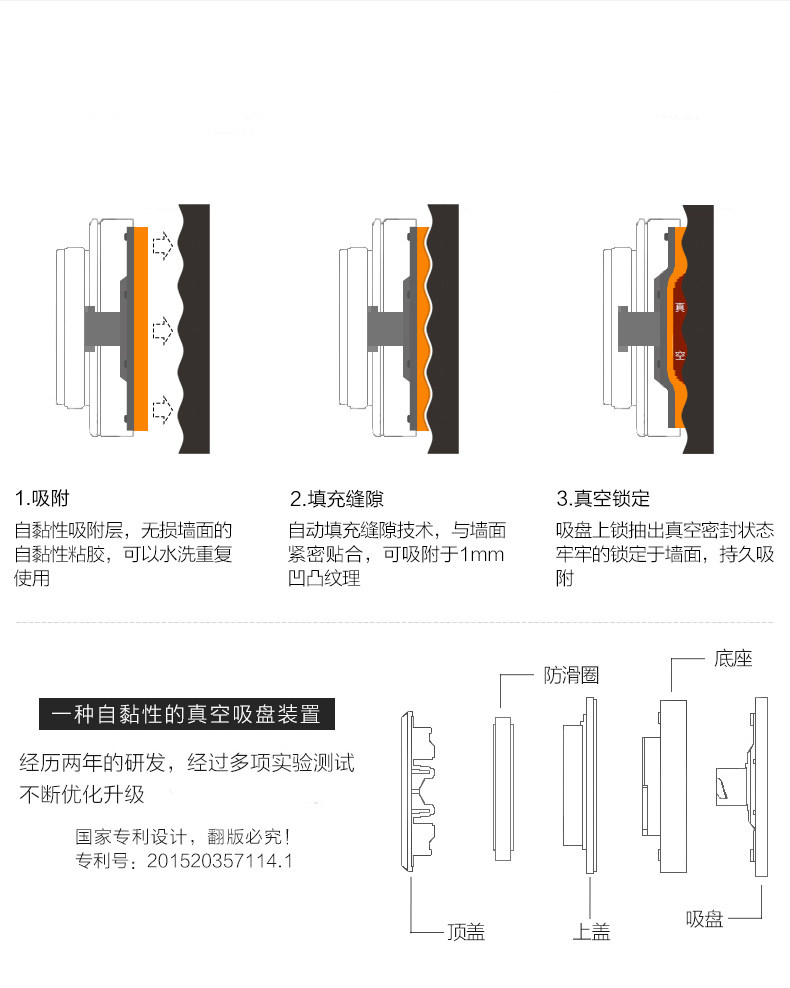 真

空

1.吸附
自黏性吸附层，无损墙面的自黏性粘胶，可以水洗重复使用

2.填充缝隙
自动填充缝隙技术，与墙面紧密贴合，可吸附于1mm凹凸纹理

3.真空锁定
吸盘上锁抽出真空密封状态牢牢的锁定于墙面，持久吸附

一种自黏性的真空吸盘装置

经历两年的研发，经过多项实验测试不断优化升级

国家专利设计，翻版必究！
专利号：201520357114.1

防滑圈

底座

顶盖

上盖

吸盘