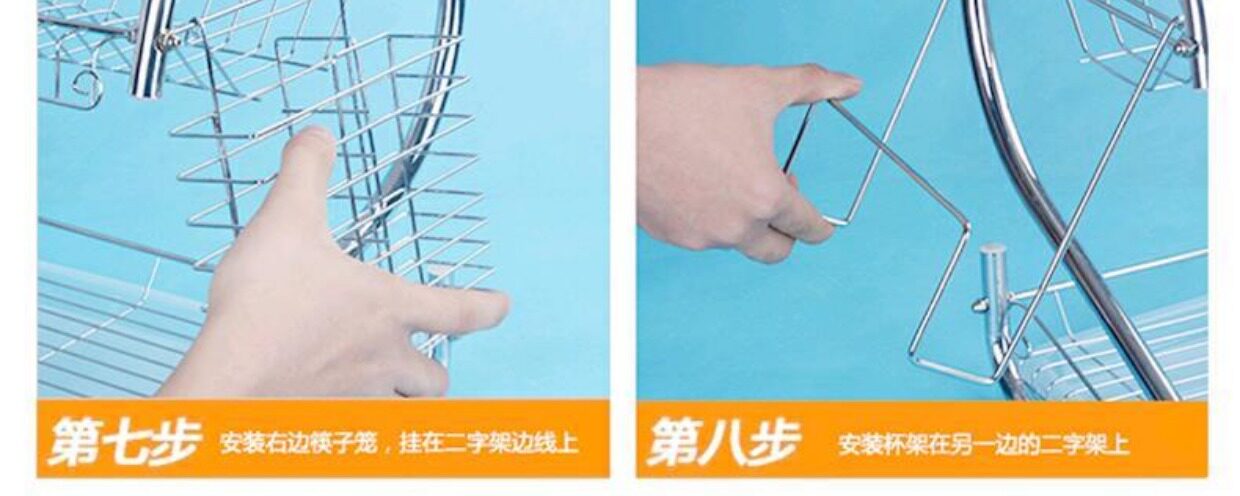 第七步 安装右边筷子笼，挂在二字架边线上

第八步 安装杯架在另一边的二字架上