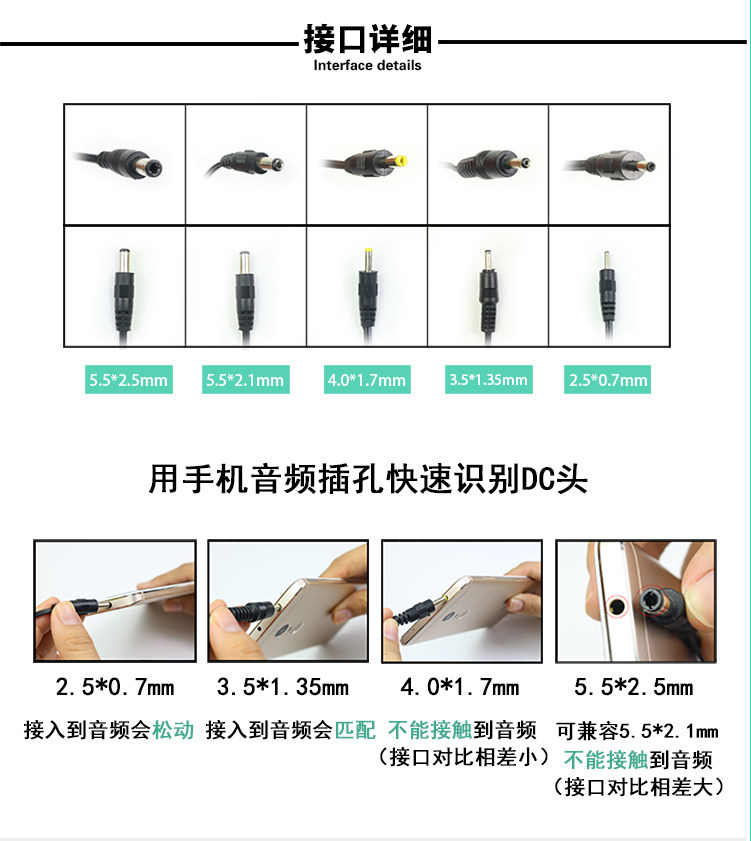 接口详细
Interface details

5.5*2.5mm
5.5*2.1mm
4.0*1.7mm
3.5*1.35mm
2.5*0.7mm

用手机音频插孔快速识别DC头

2.5*0.7mm
接入到音频会松动

3.5*1.35mm
接入到音频会匹配

4.0*1.7mm
不能接触到音频
（接口对比相差小）

5.5*2.5mm
可兼容5.5*2.1mm
不能接触到音频
（接口对比相差大）